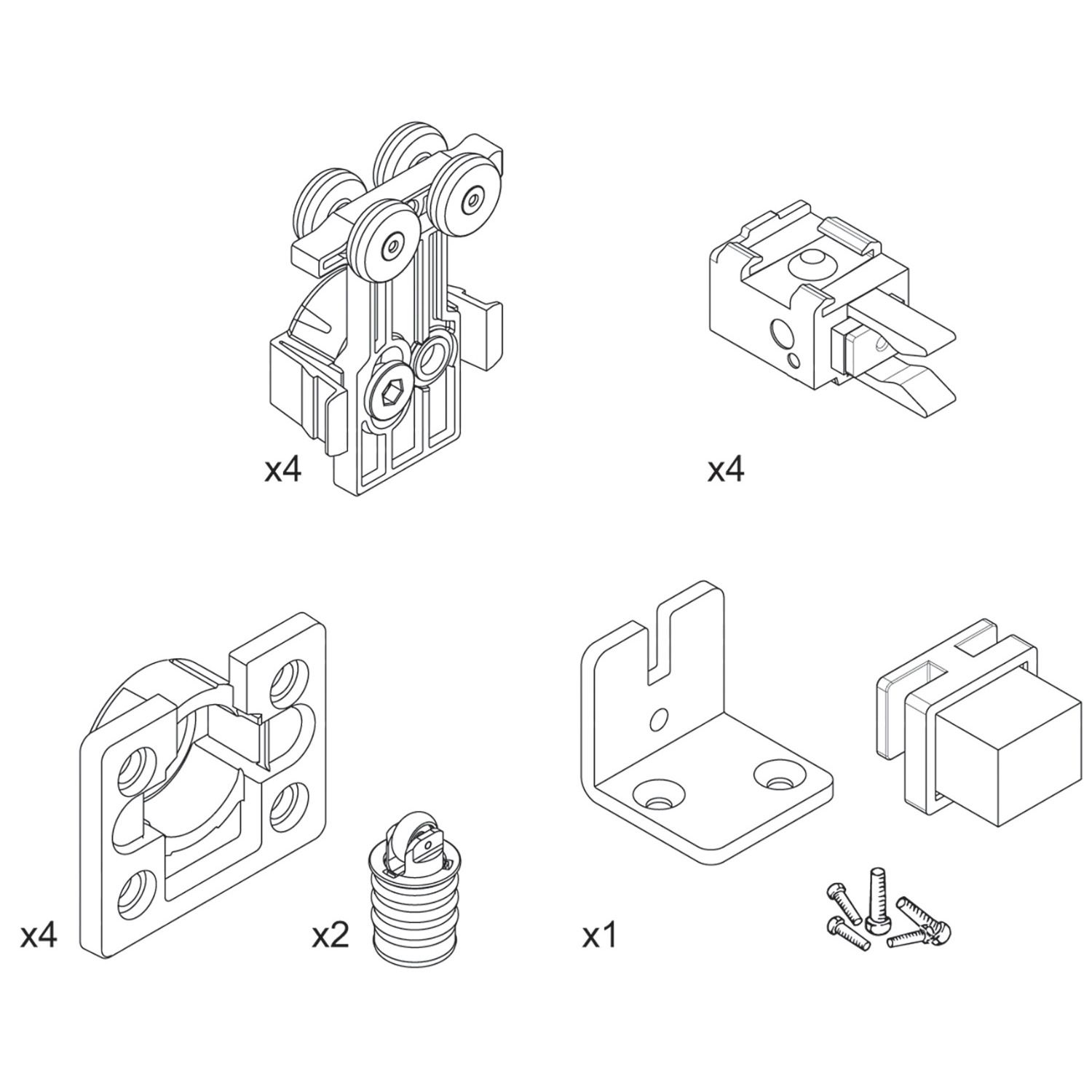 x4

x4

x4

x2

x1