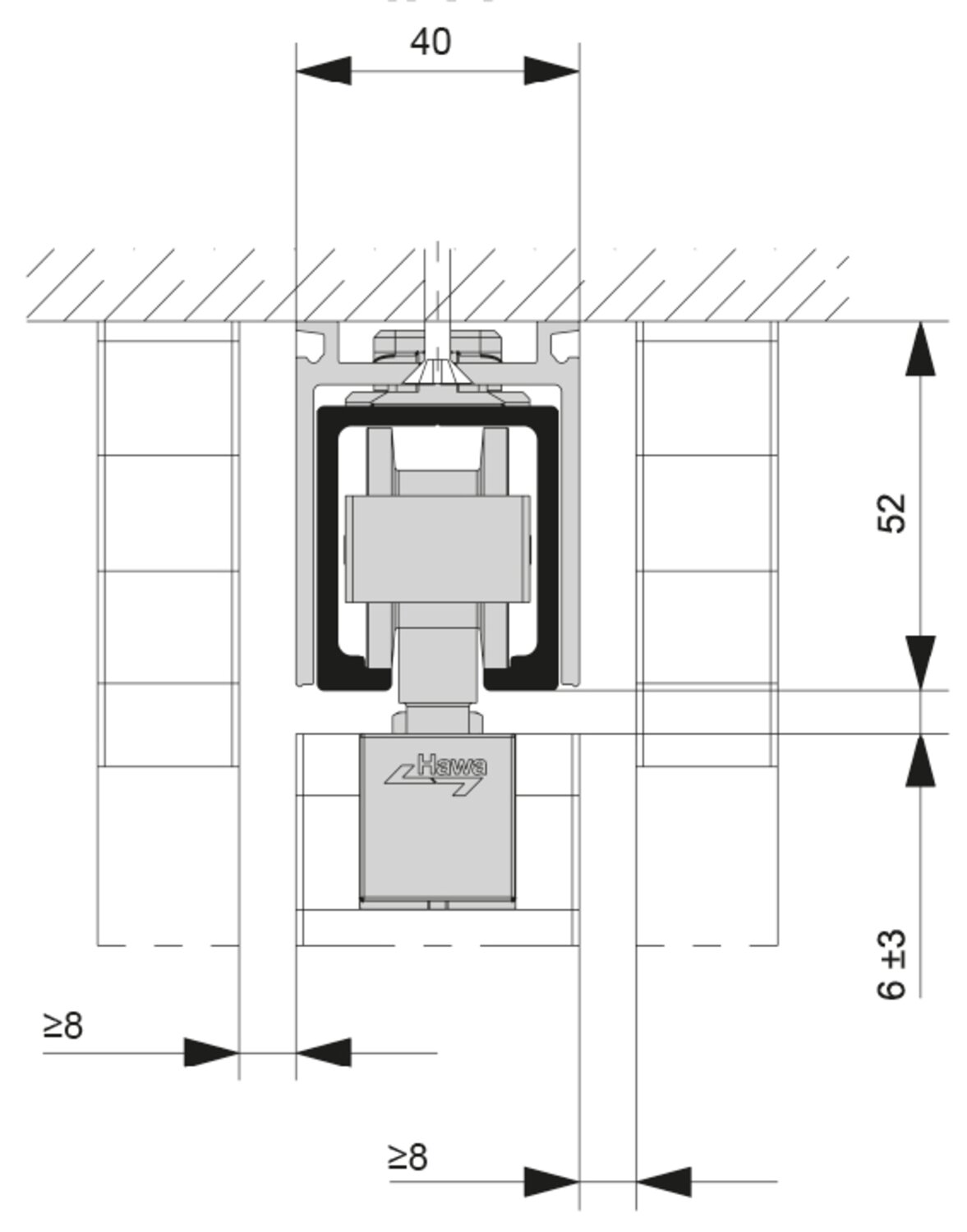 40

52

Hawa

6 ±3

≥8

≥8