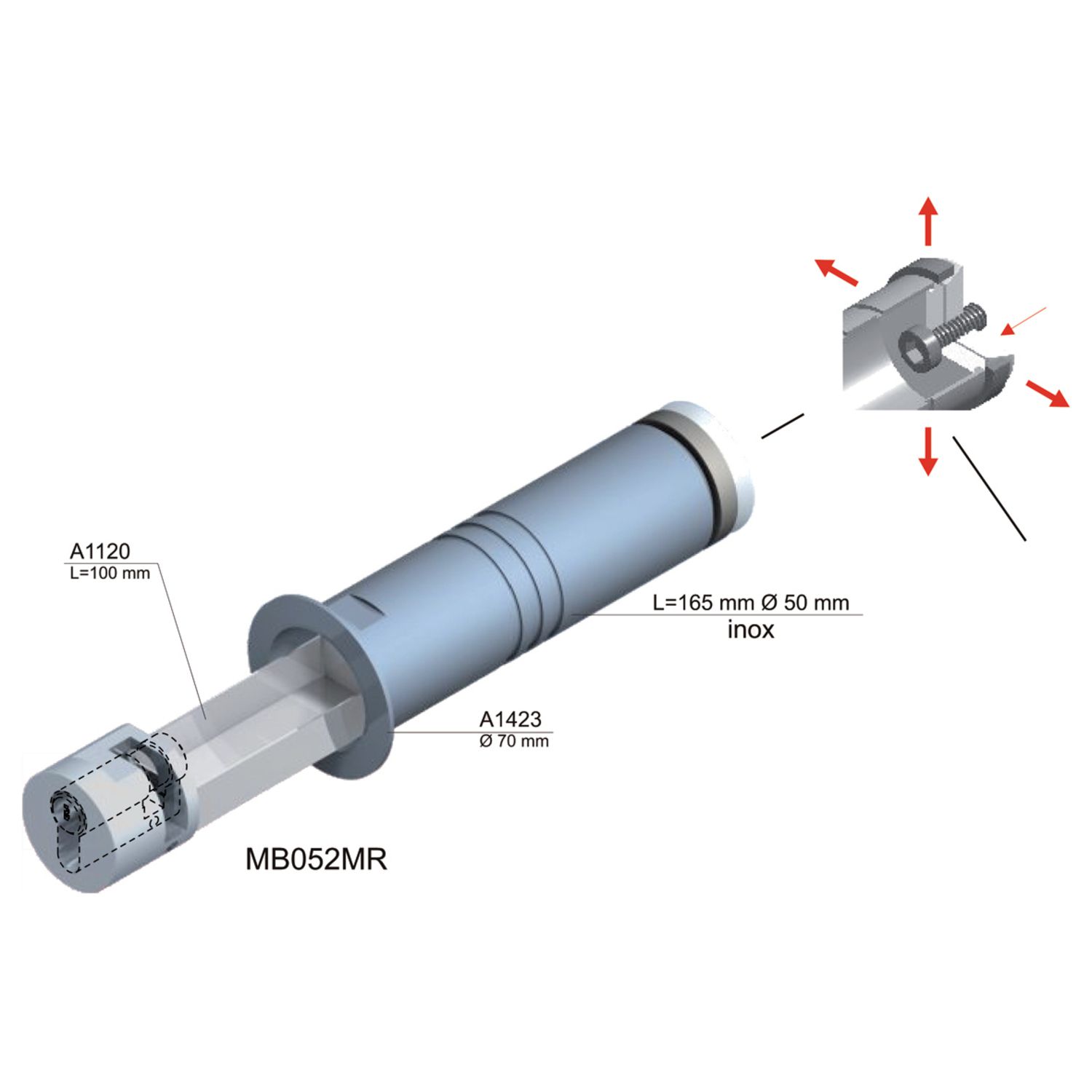 A1120
L=100 mm

L=165 mm Ø 50 mm
inox

A1423
Ø 70 mm

MB052MR