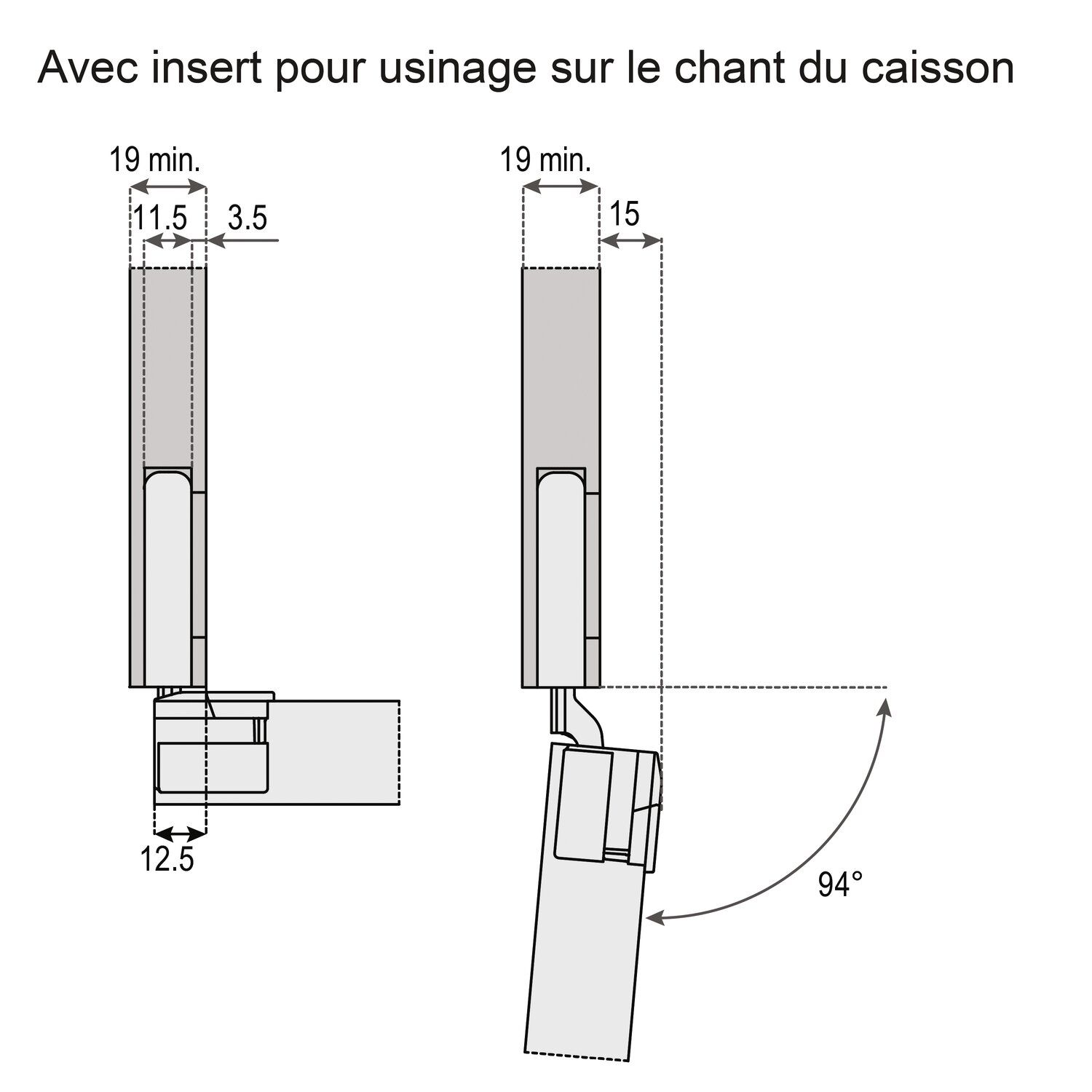 Avec insert pour usinage sur le chant du caisson

19 min.
11.5
3.5
12.5

19 min.
15
94°