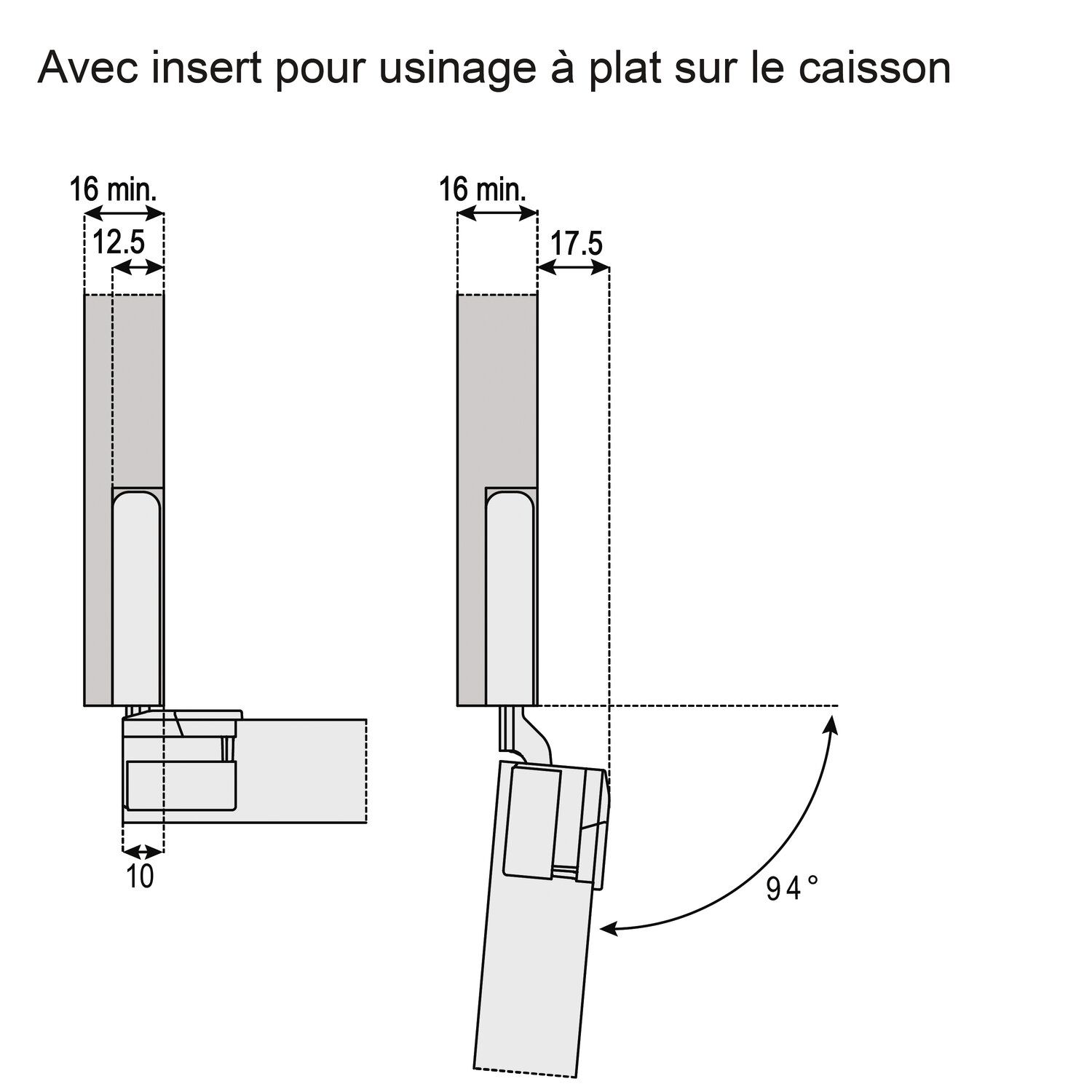 Avec insert pour usinage à plat sur le caisson

16 min.
12.5
10

16 min.
17.5
94°