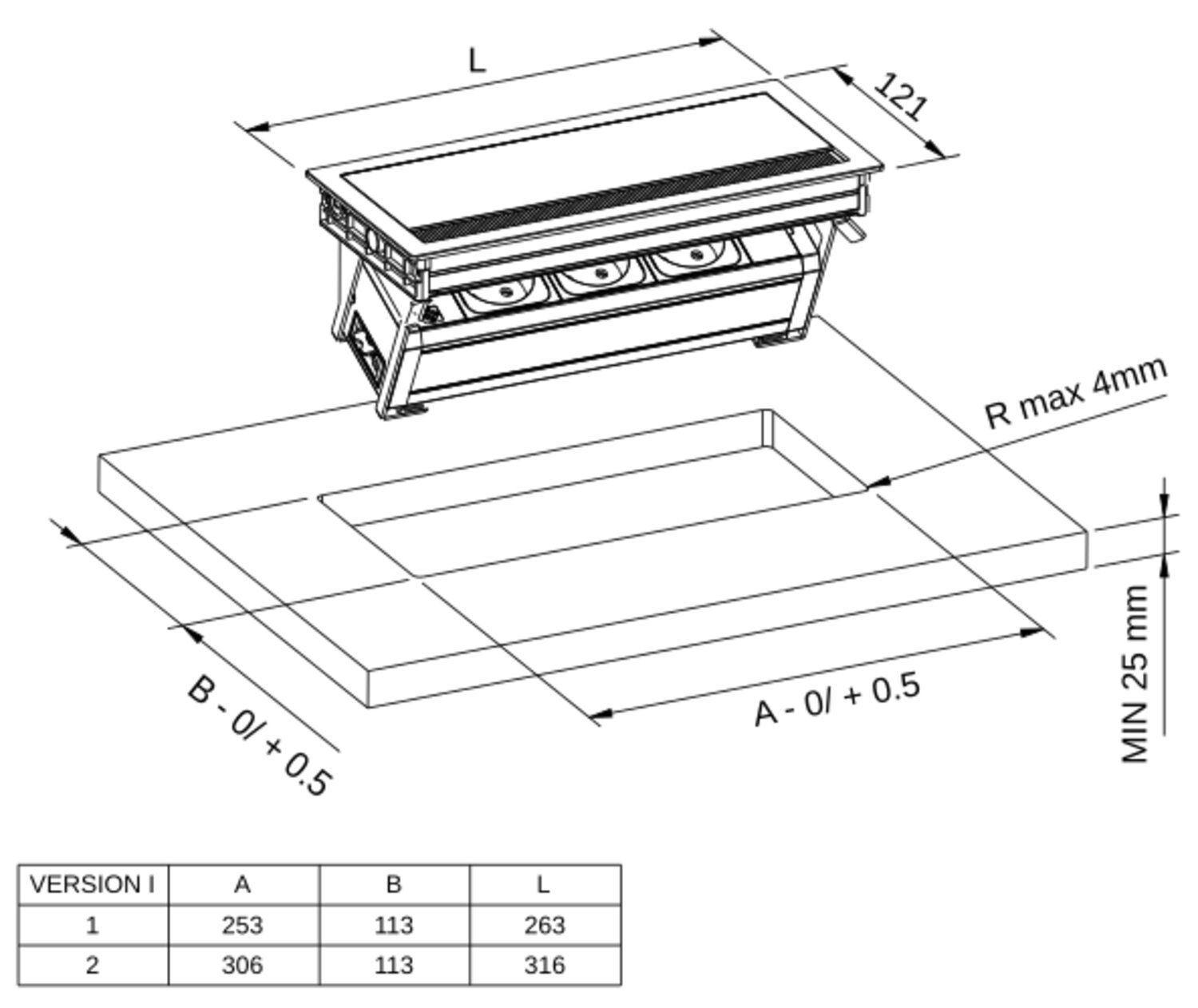 L

121

R max 4mm

MIN 25 mm

B - 0/ + 0.5

A - 0/ + 0.5

| VERSION I | A | B | L |
|---|---|---|---|
| 1 | 253 | 113 | 263 |
| 2 | 306 | 113 | 316 |