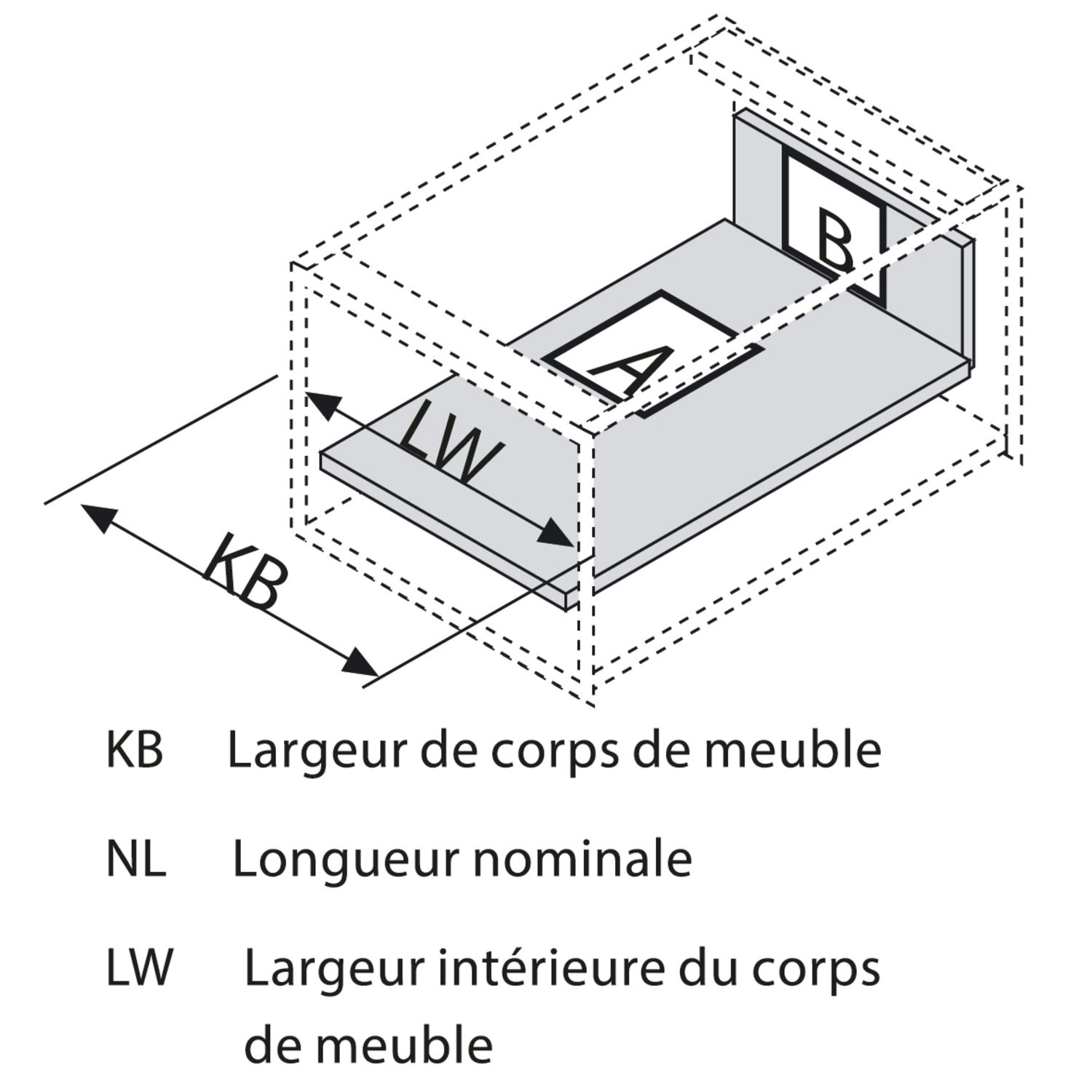 B

A

LW

KB

KB Largeur de corps de meuble

NL Longueur nominale

LW Largeur intérieure du corps de meuble