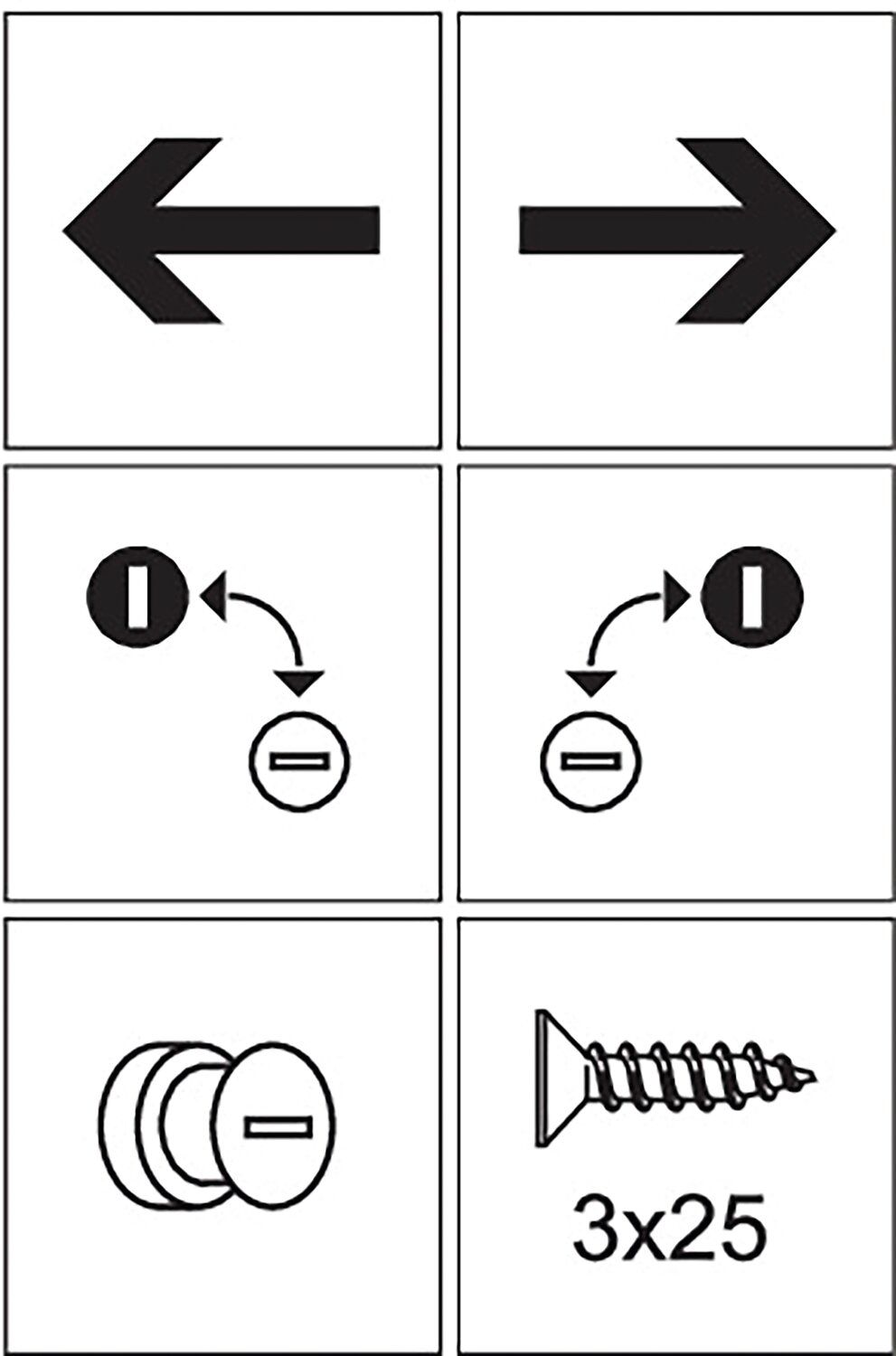 3x25