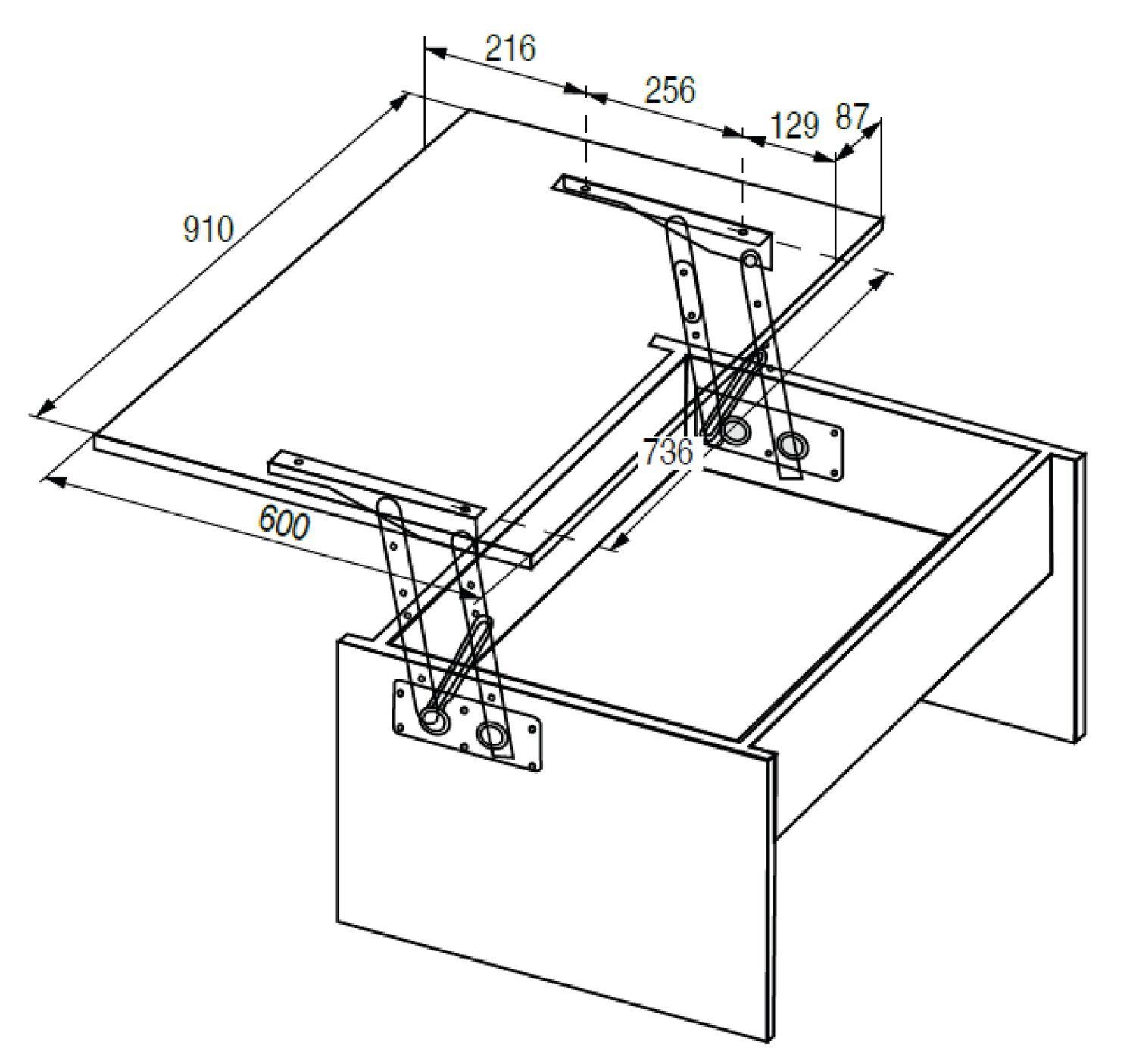 216
256
129
87
910
736
600