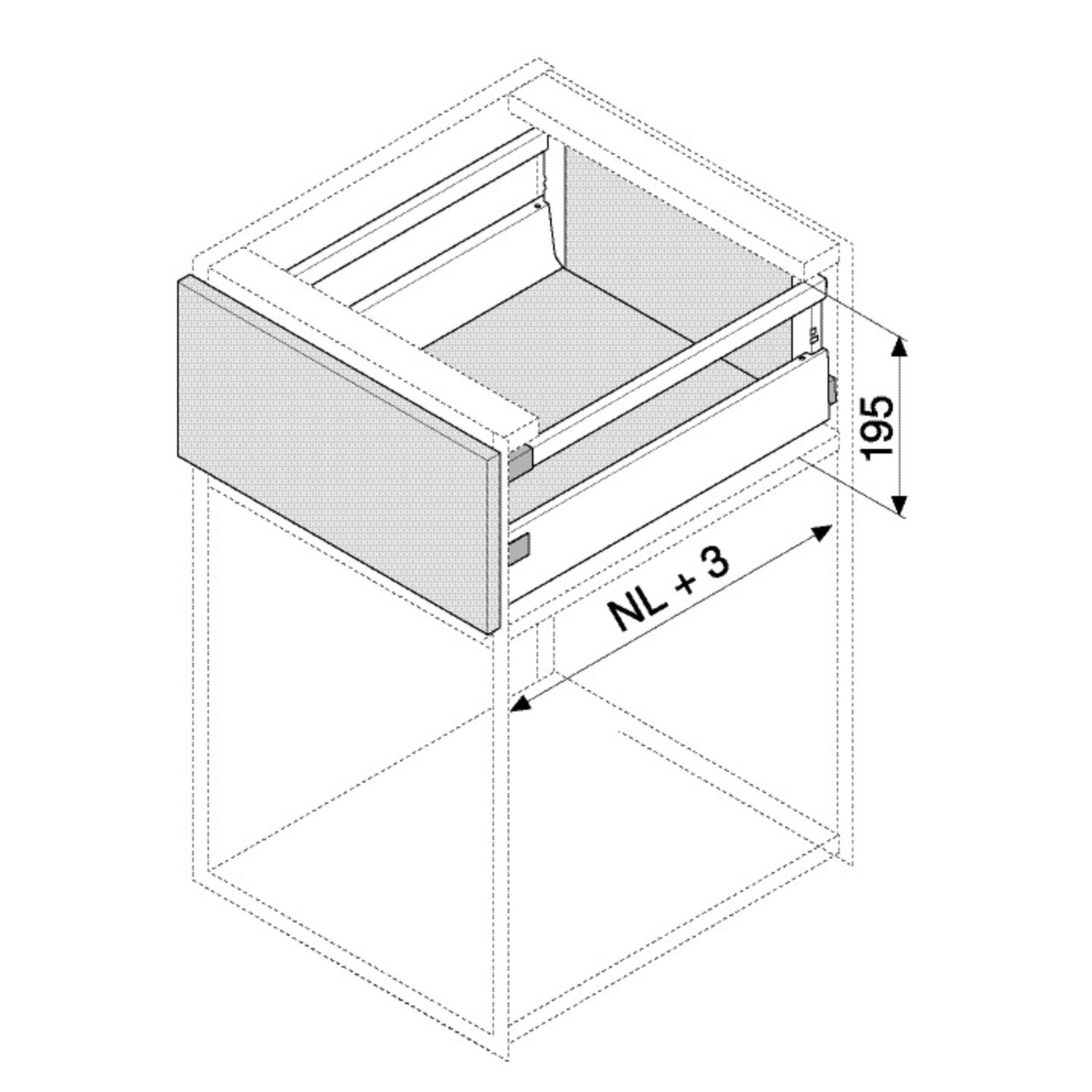 195

NL + 3