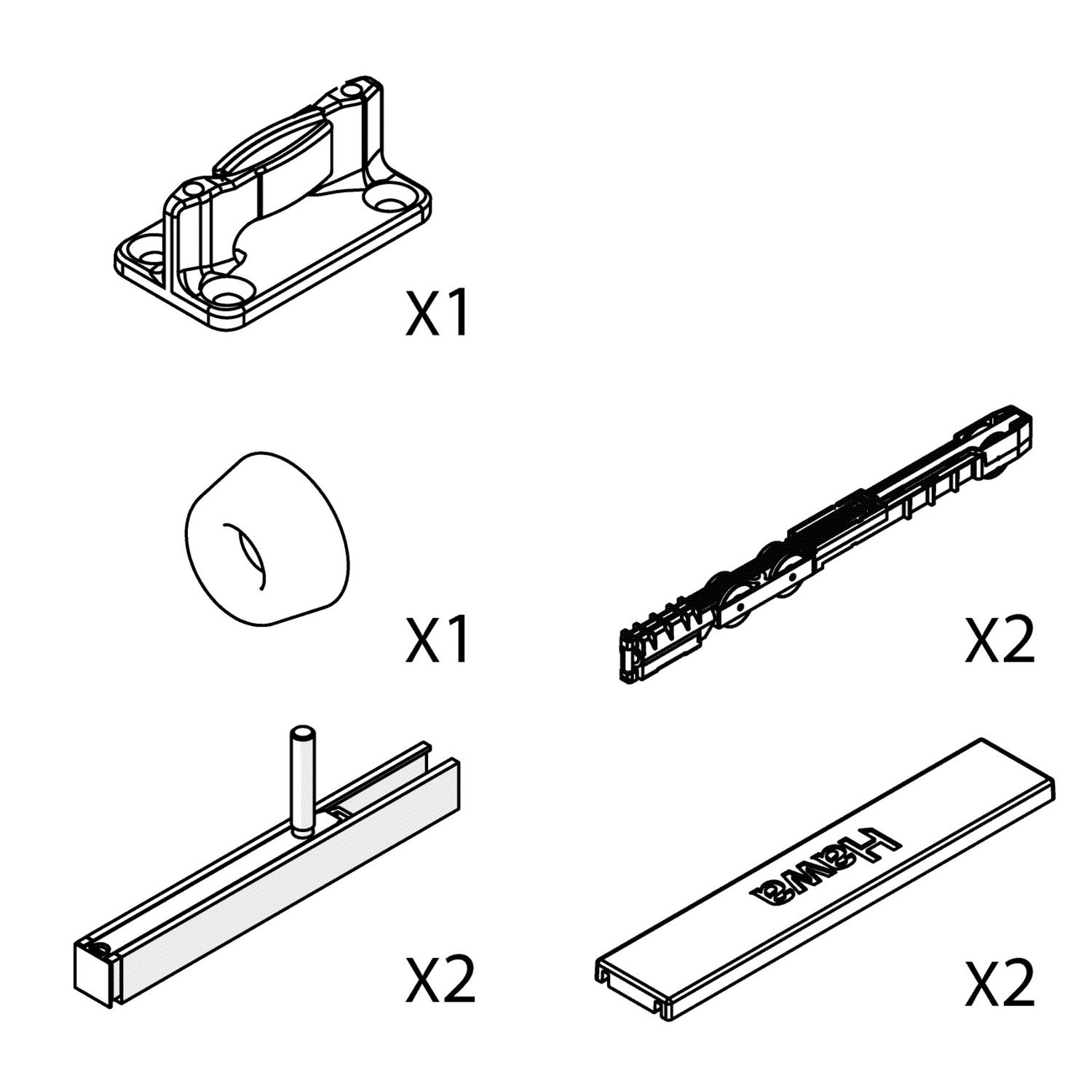 X1

X1

X2

X2

Hawa

X2