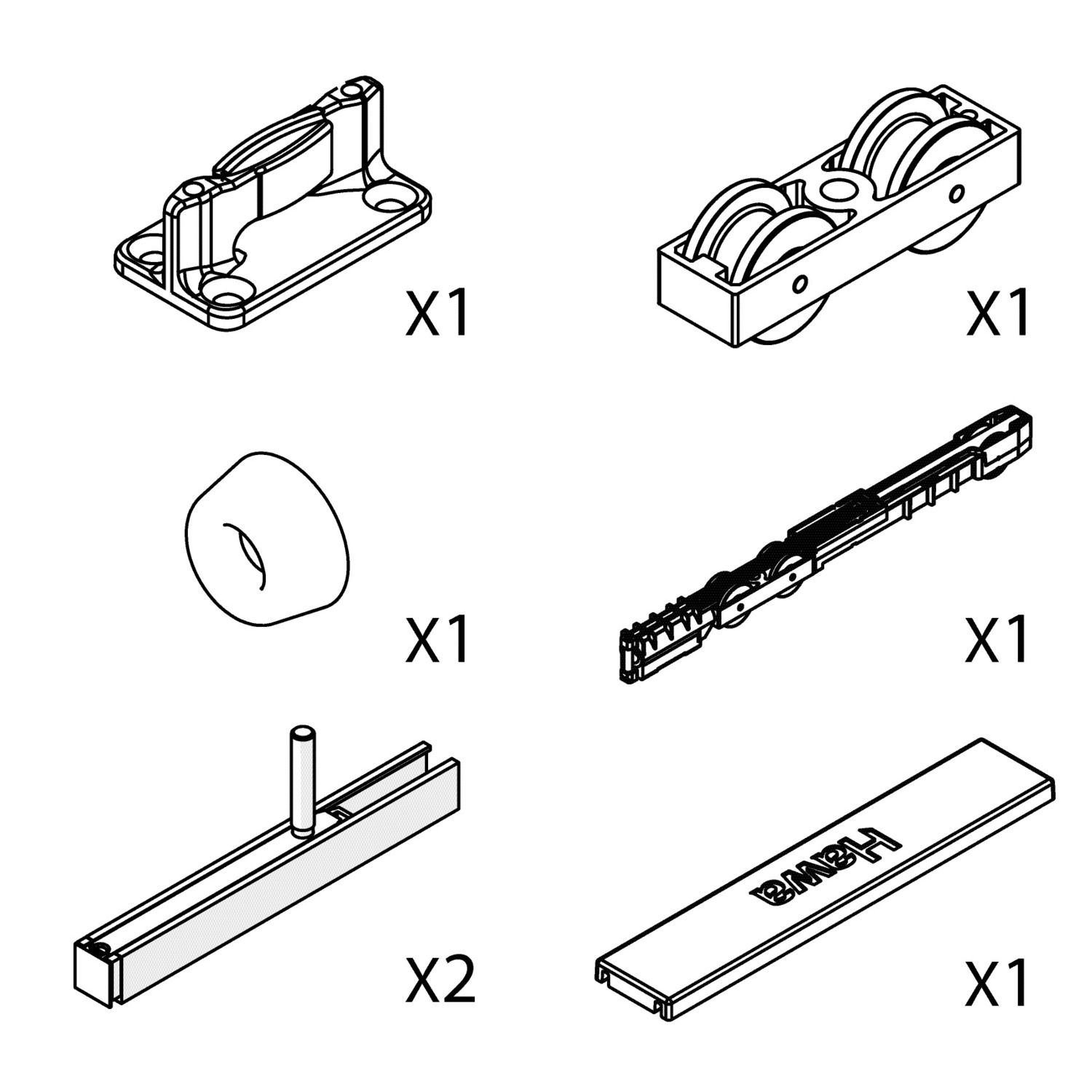 X1

X1

X1

X1

X2

Hawa

X1