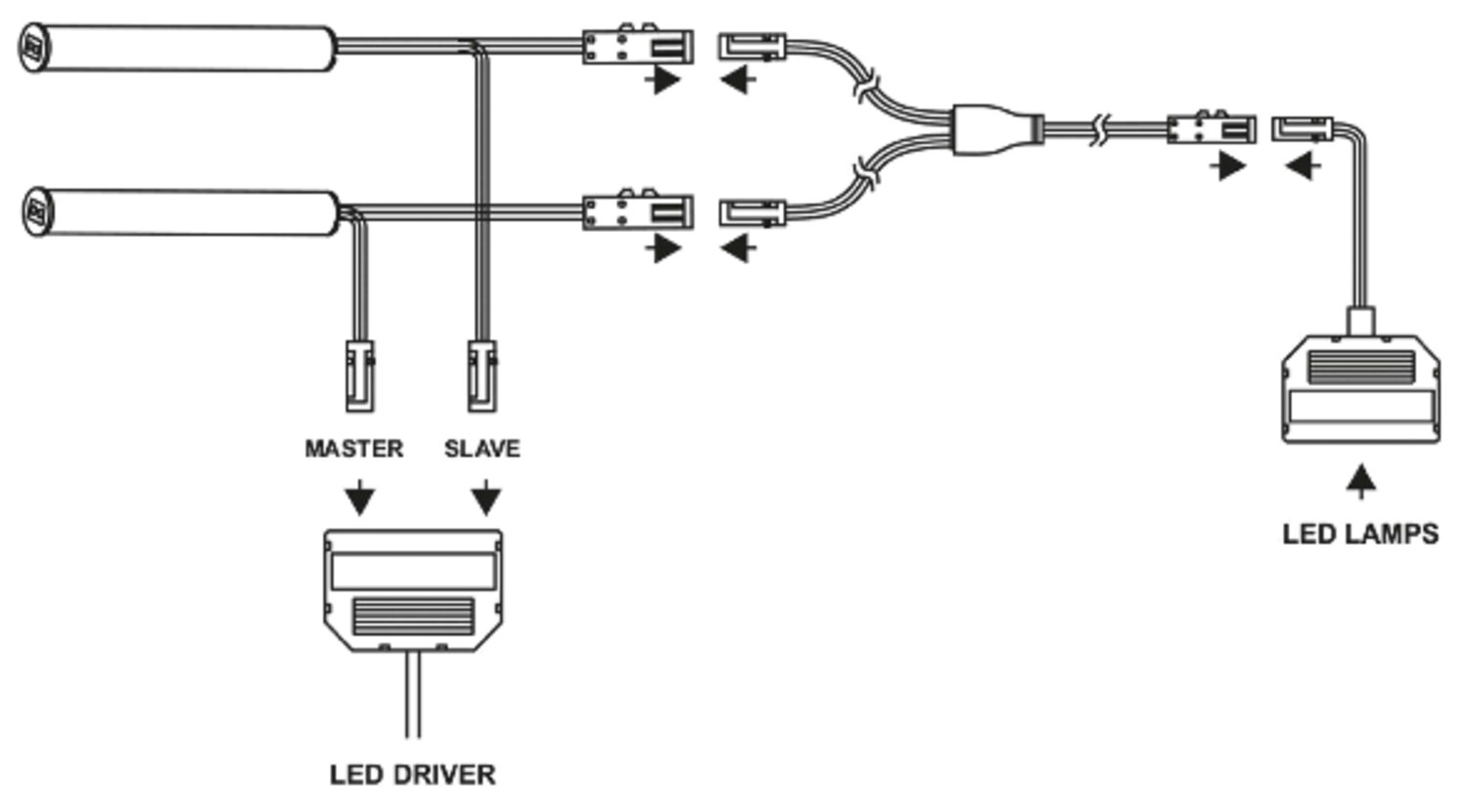 MASTER
SLAVE
LED DRIVER
LED LAMPS