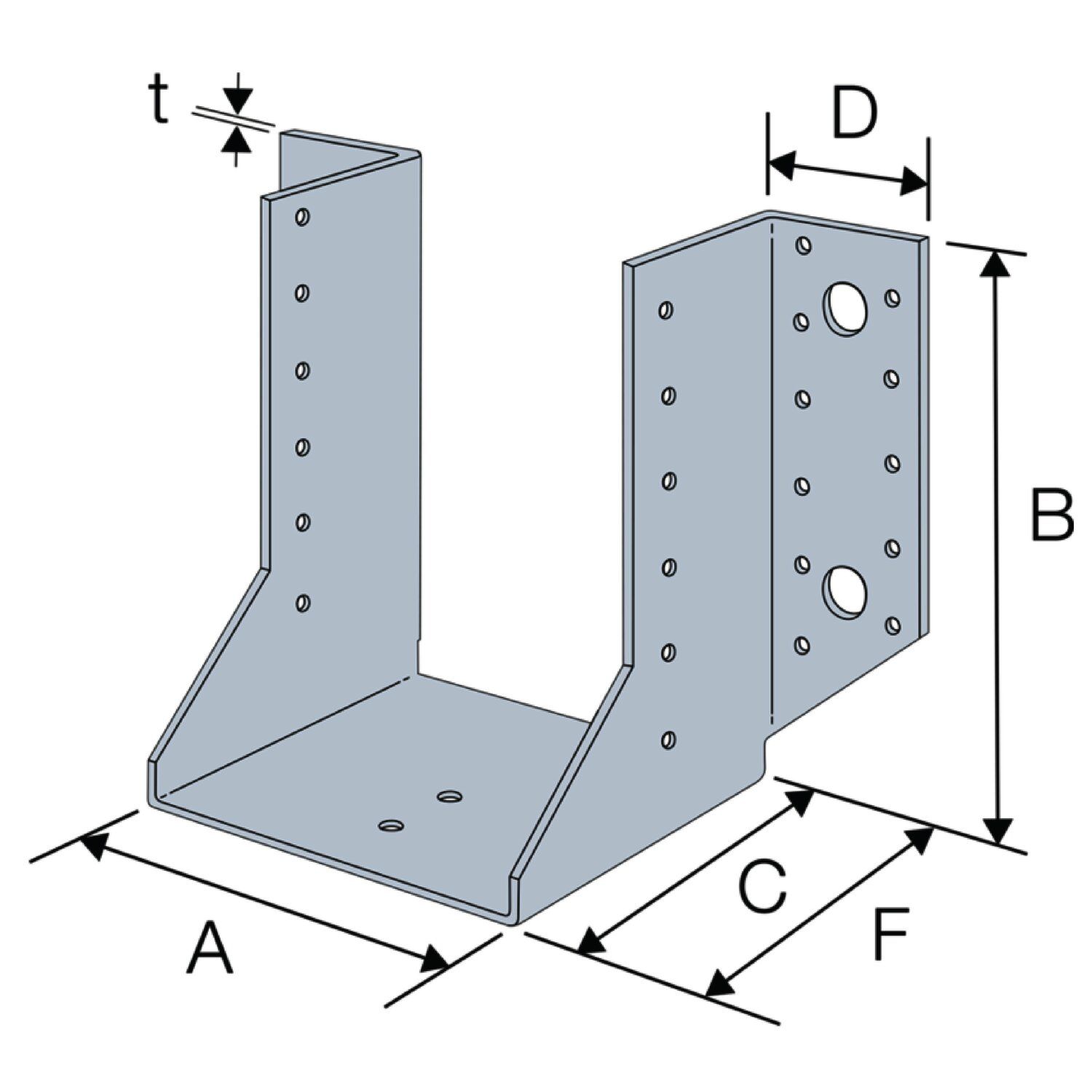 t
D
B
C
F
A