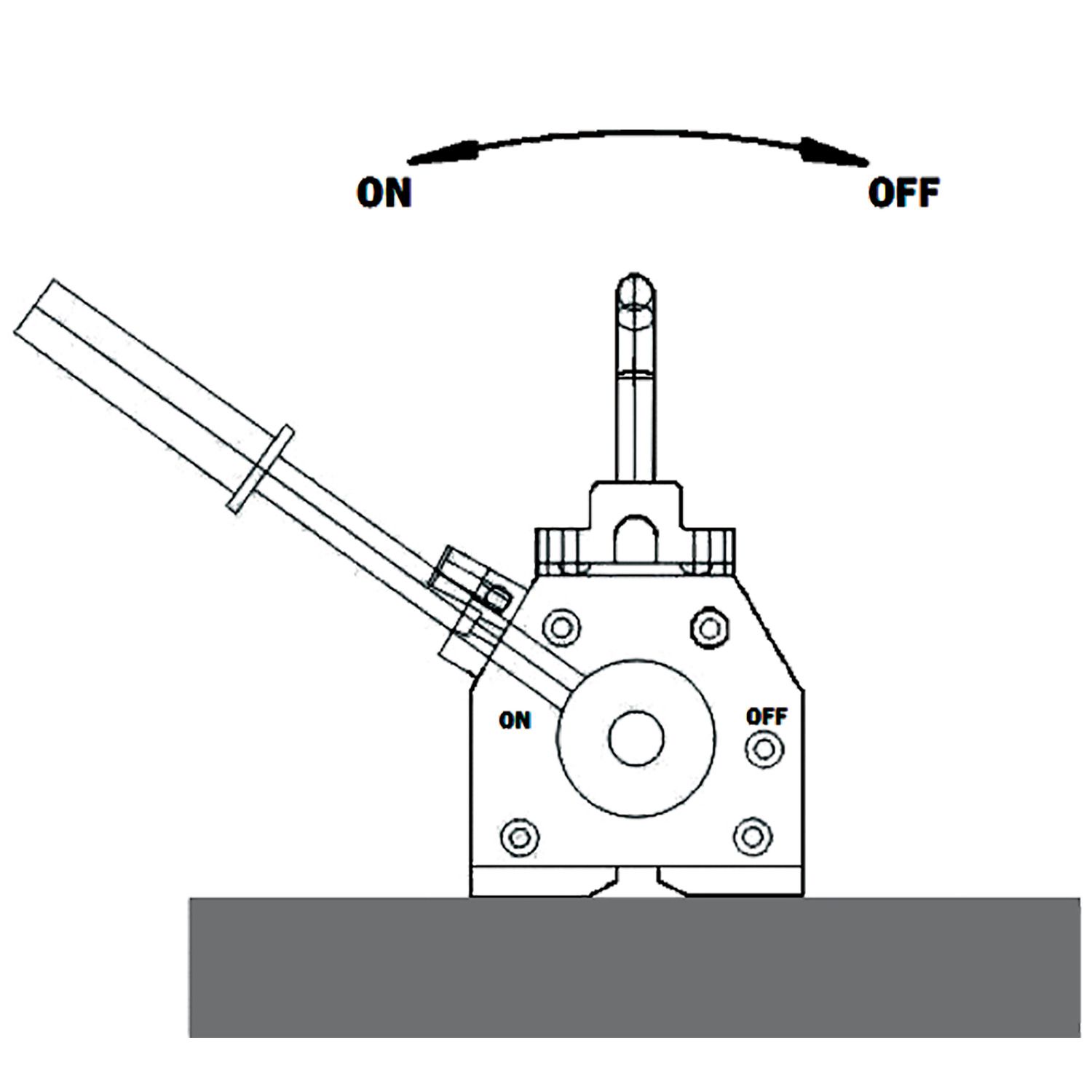 ON OFF

ON OFF