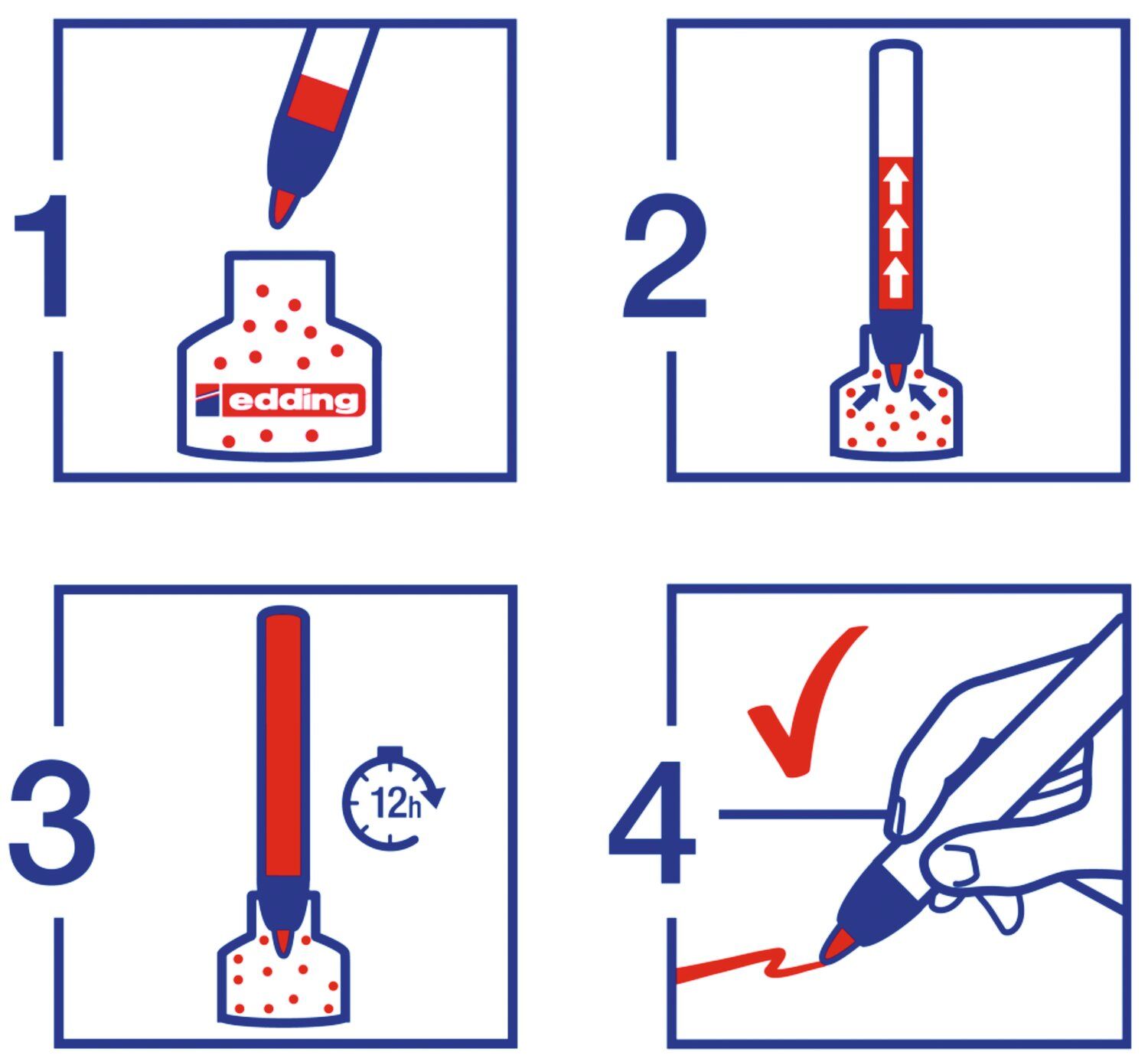 1
edding
2
3
12h
4