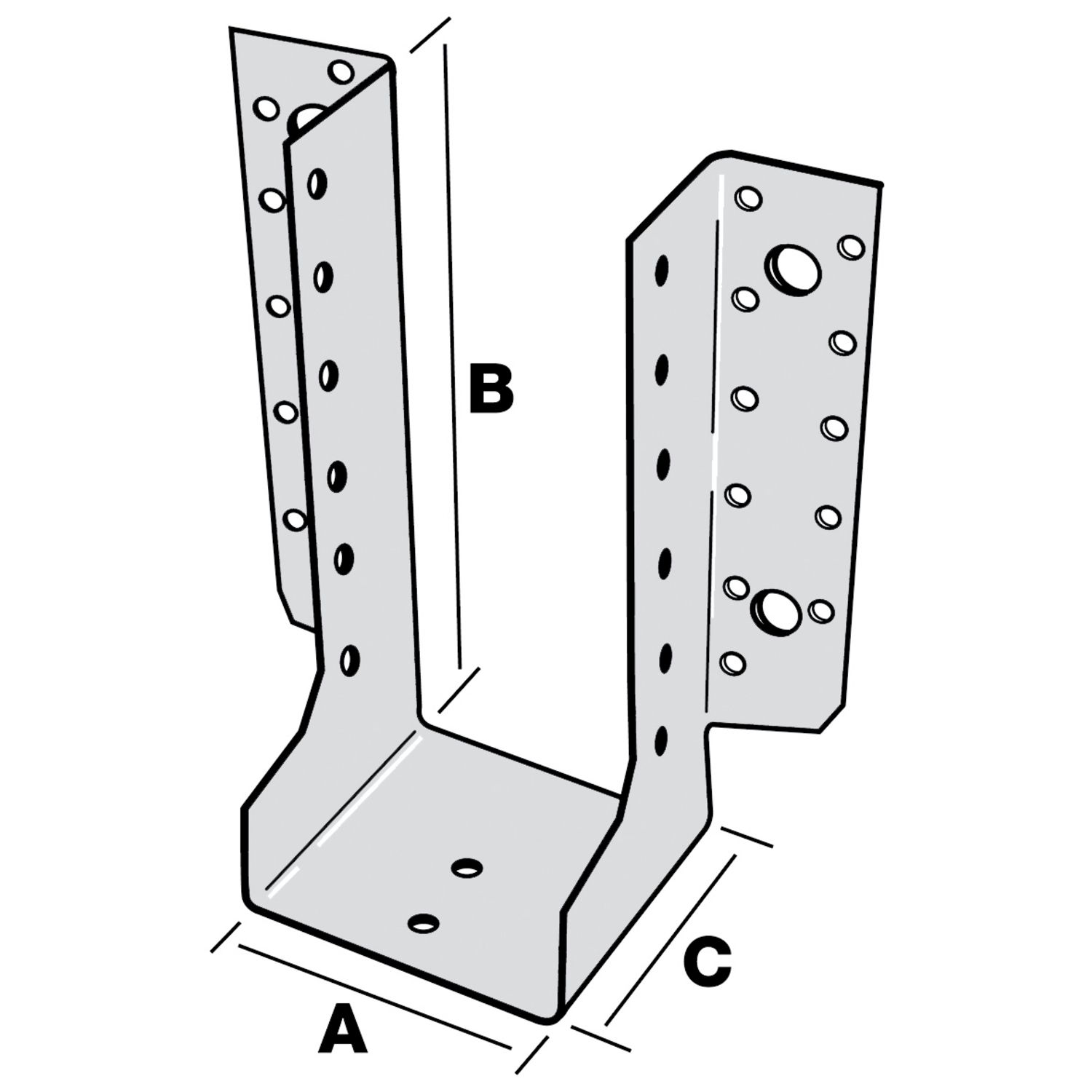 B

C

A