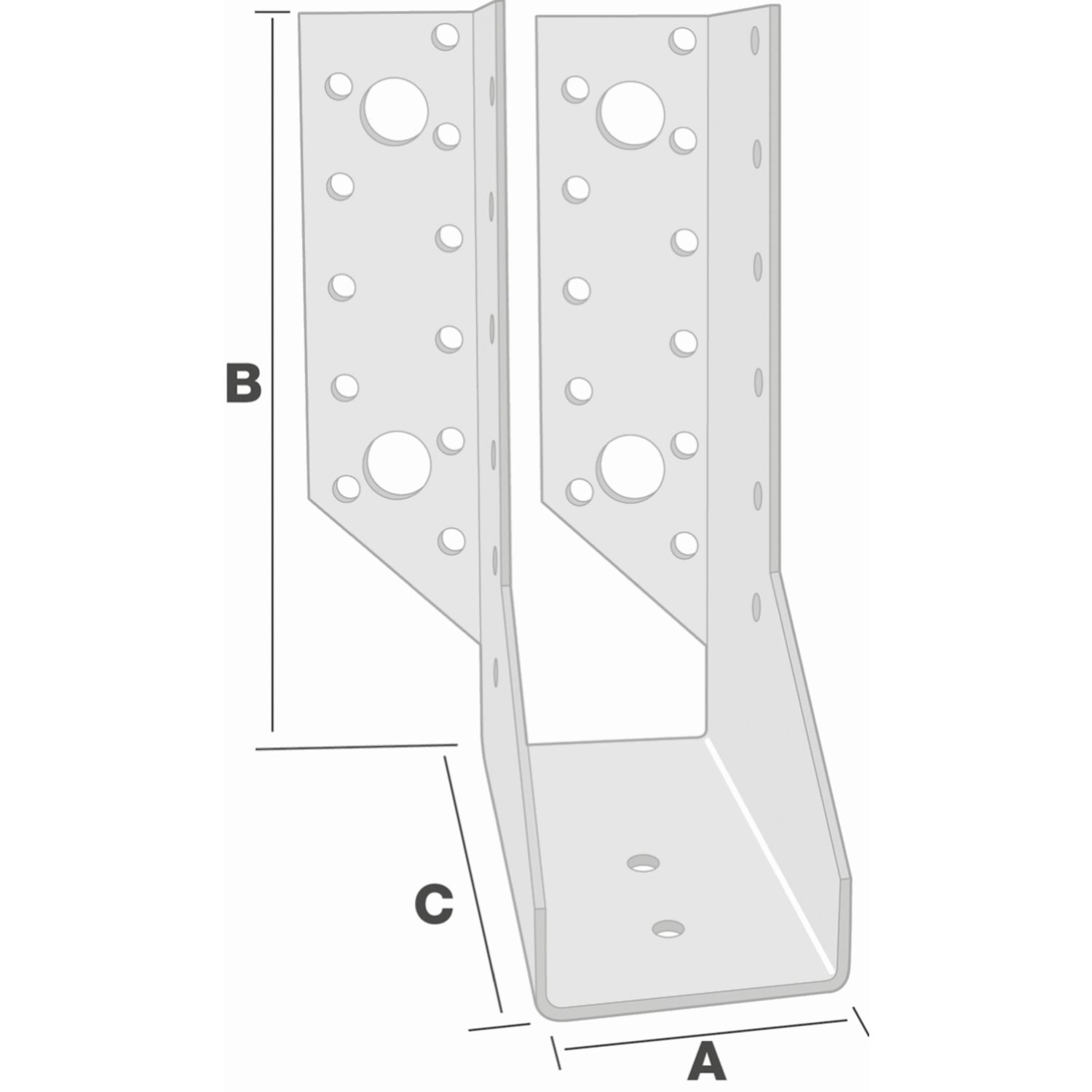 B

C

A