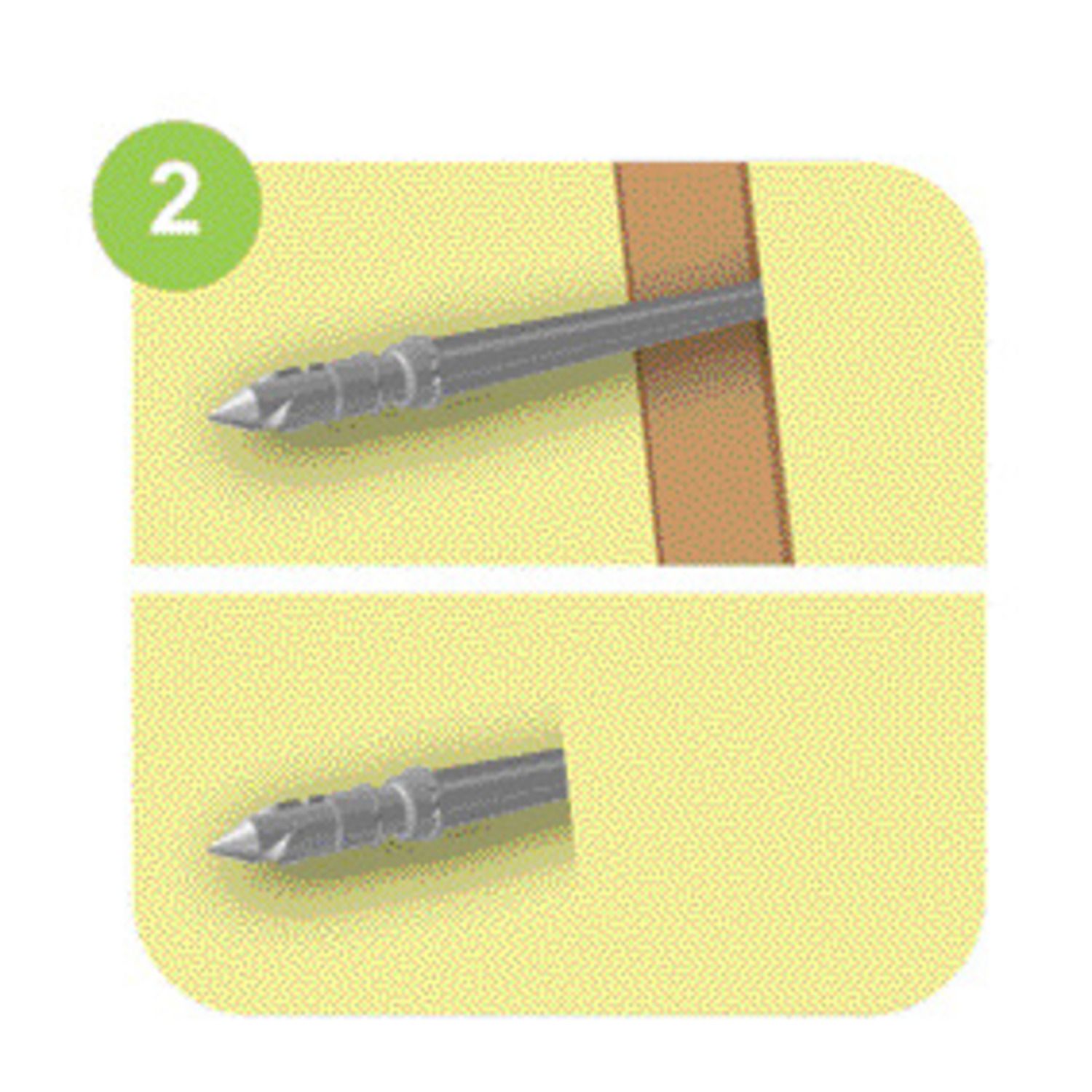 2