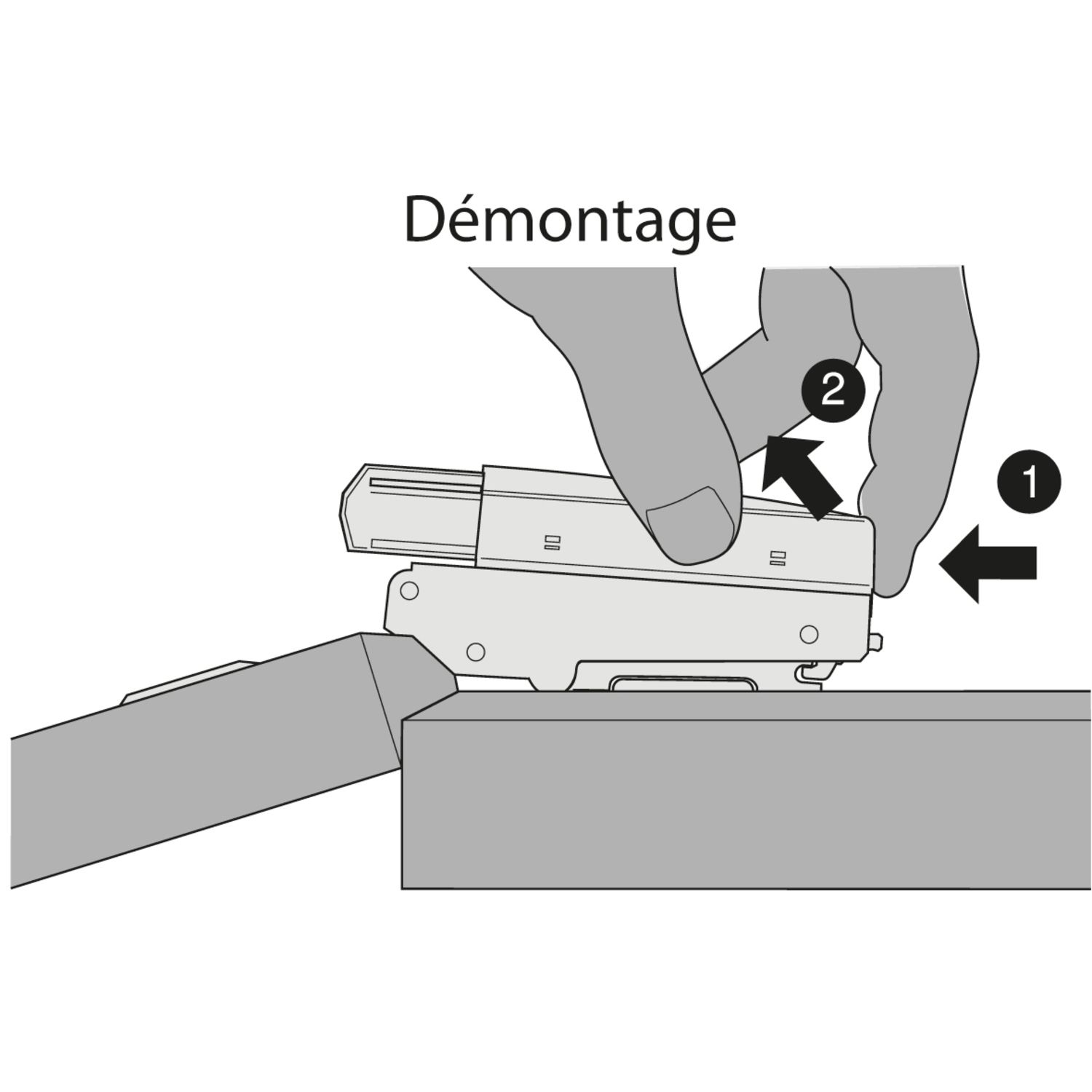 Démontage

2

1