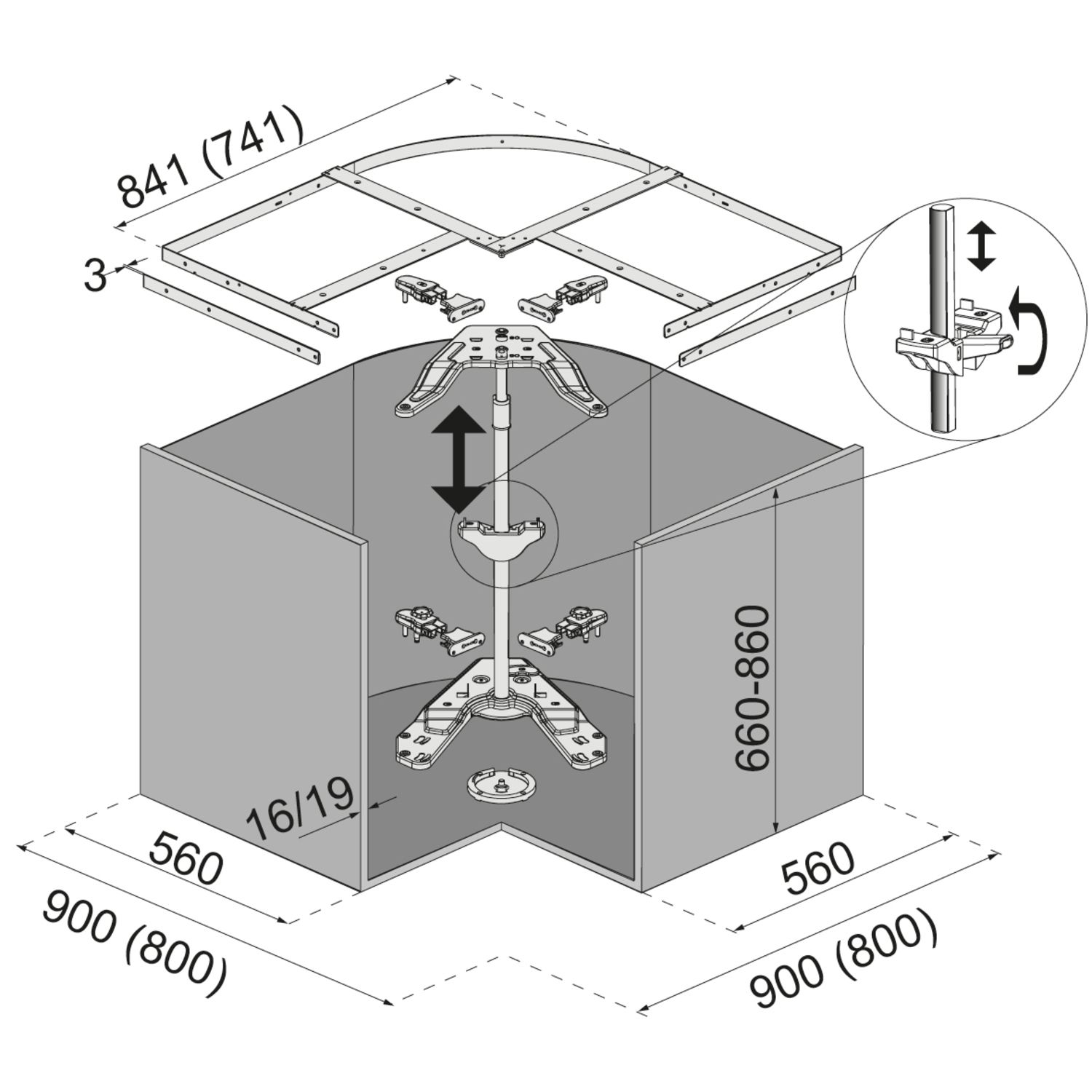 841 (741)
3
660-860
16/19
560
900 (800)
560
900 (800)