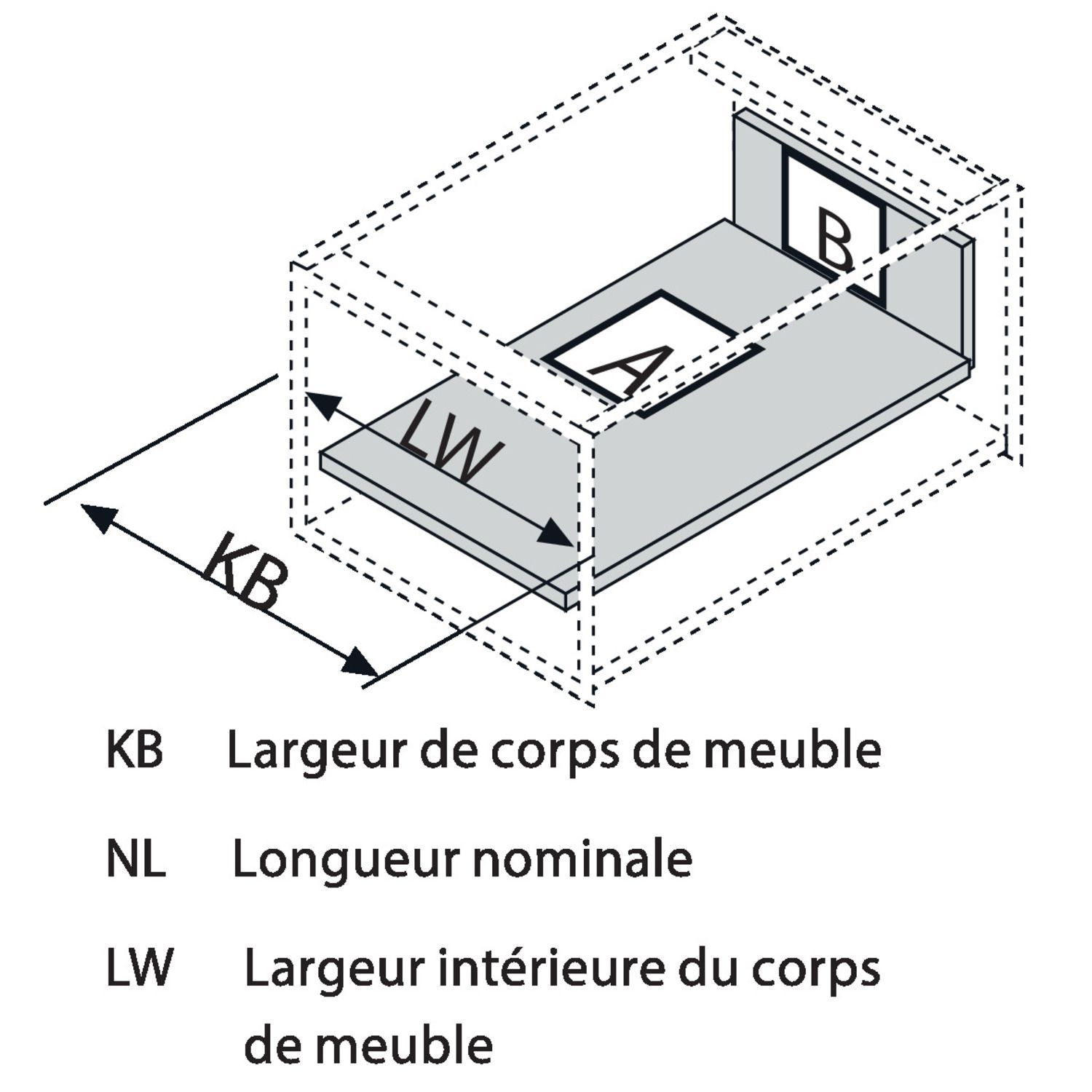 B

A

LW

KB

KB Largeur de corps de meuble

NL Longueur nominale

LW Largeur intérieure du corps de meuble