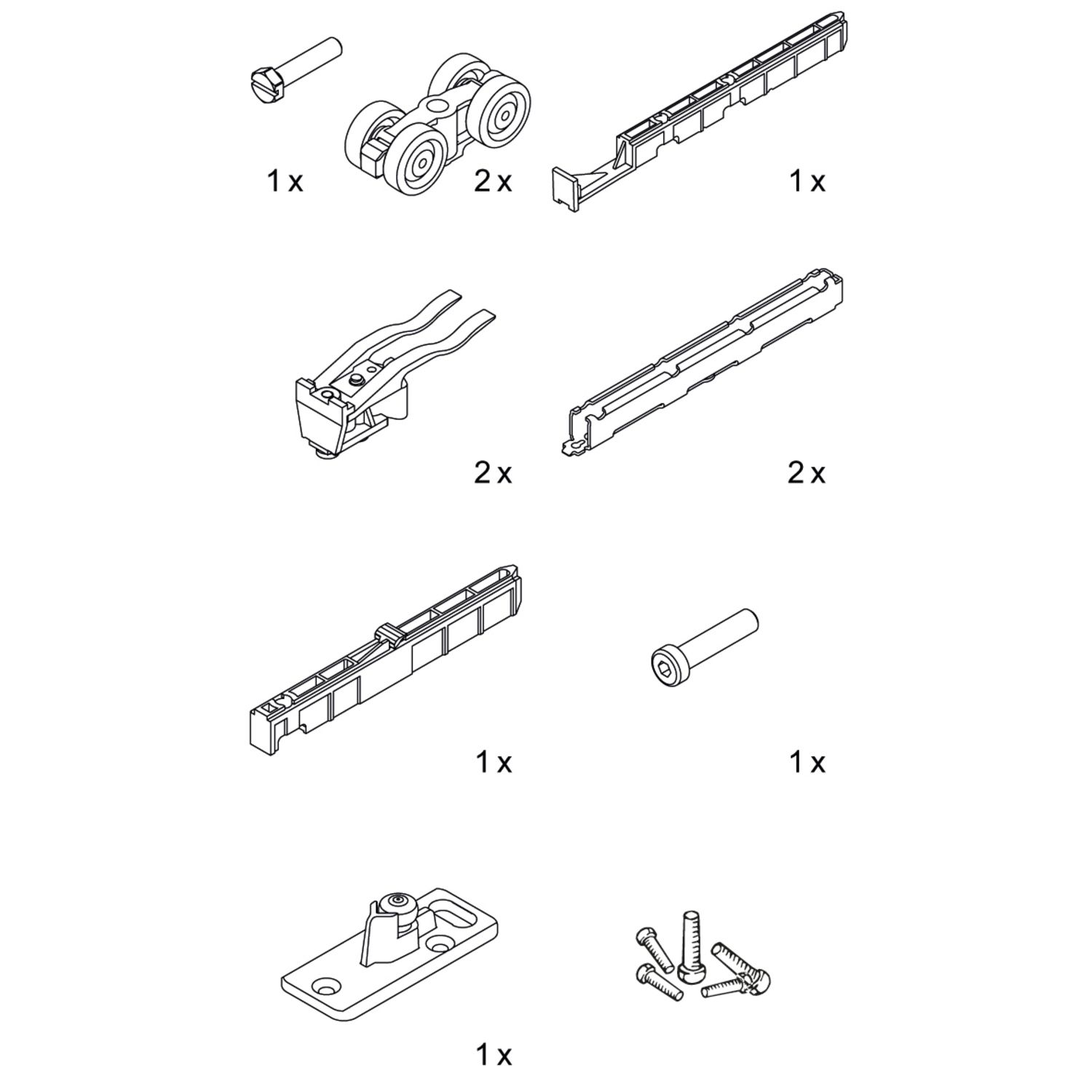 1 x

2 x

1 x

2 x

2 x

1 x

1 x

1 x