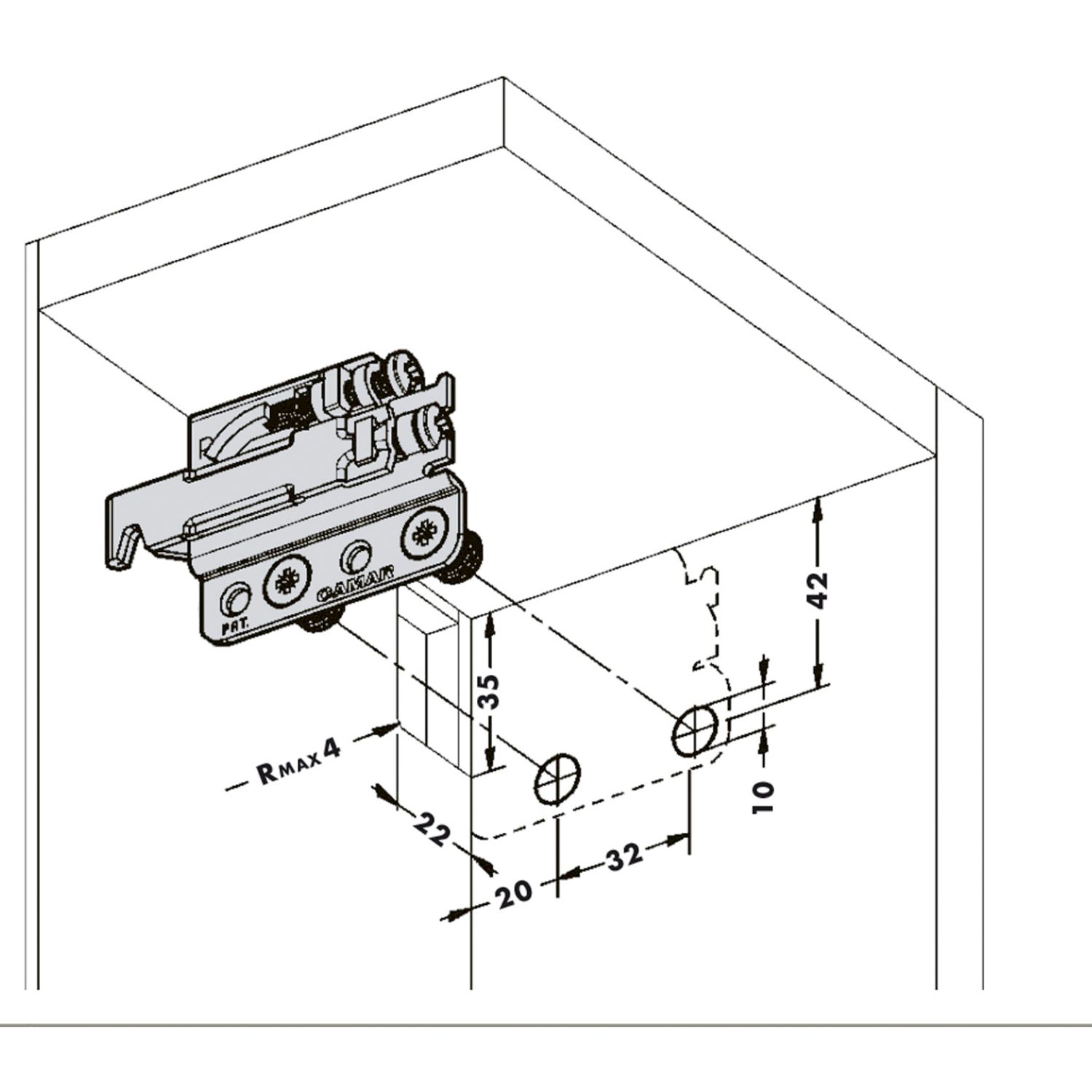 CAMAR
PAT.
42
35
RMAX 4
10
22
32
20