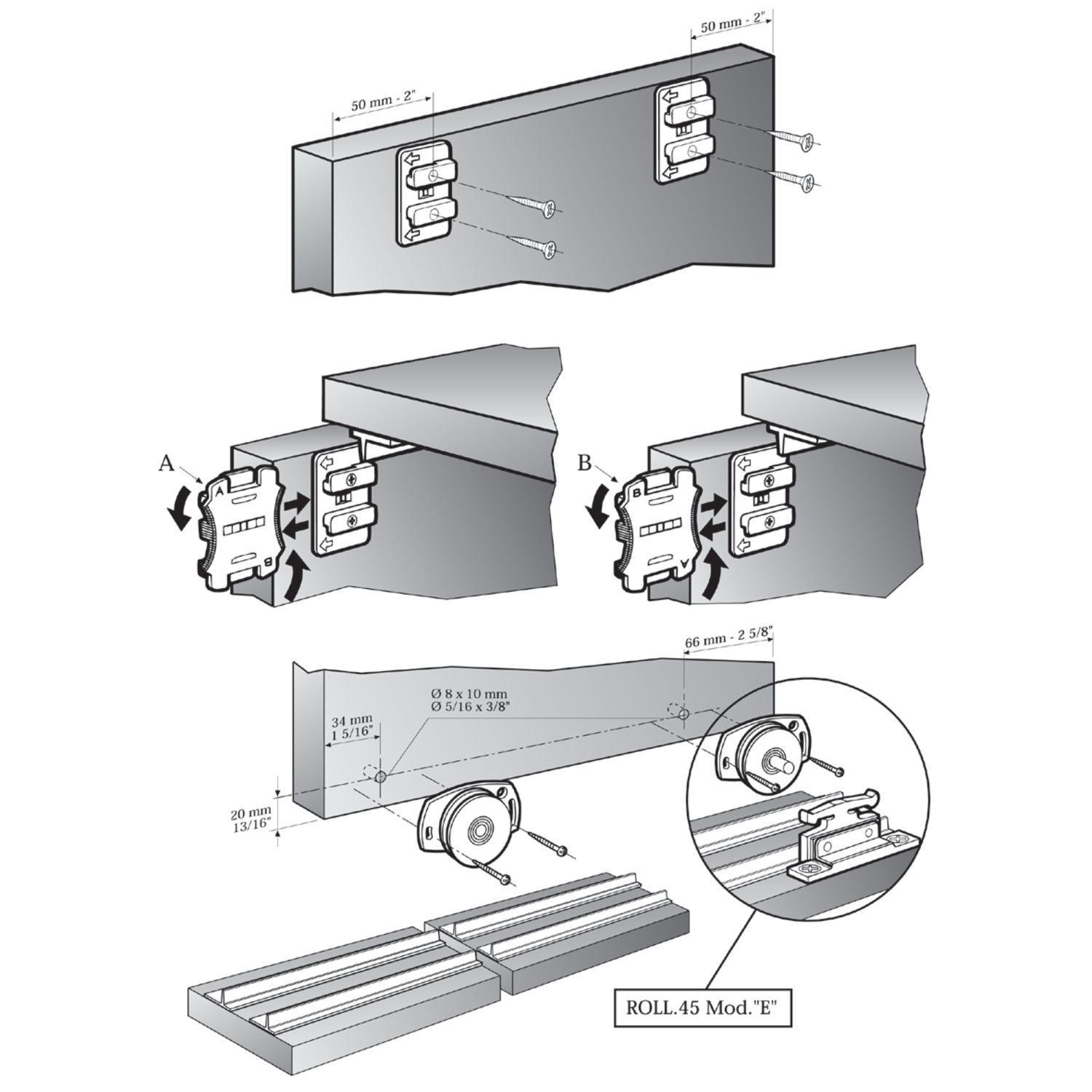 50 mm - 2"

50 mm - 2"

A

A

B

B

B

A

66 mm - 2 5/8"

Ø 8 x 10 mm
Ø 5/16 x 3/8"

34 mm
1 5/16"

20 mm
13/16"

ROLL.45 Mod."E"