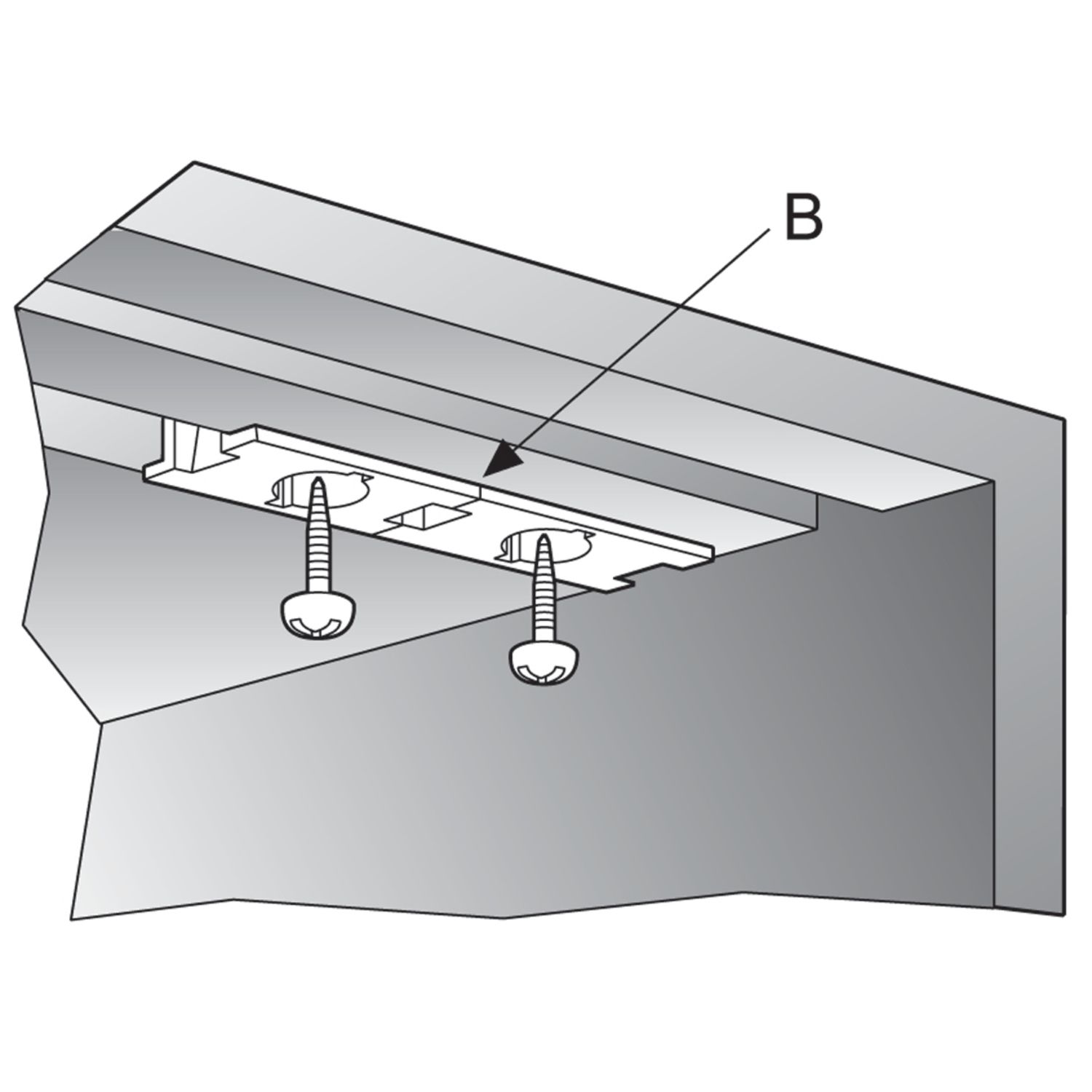 B