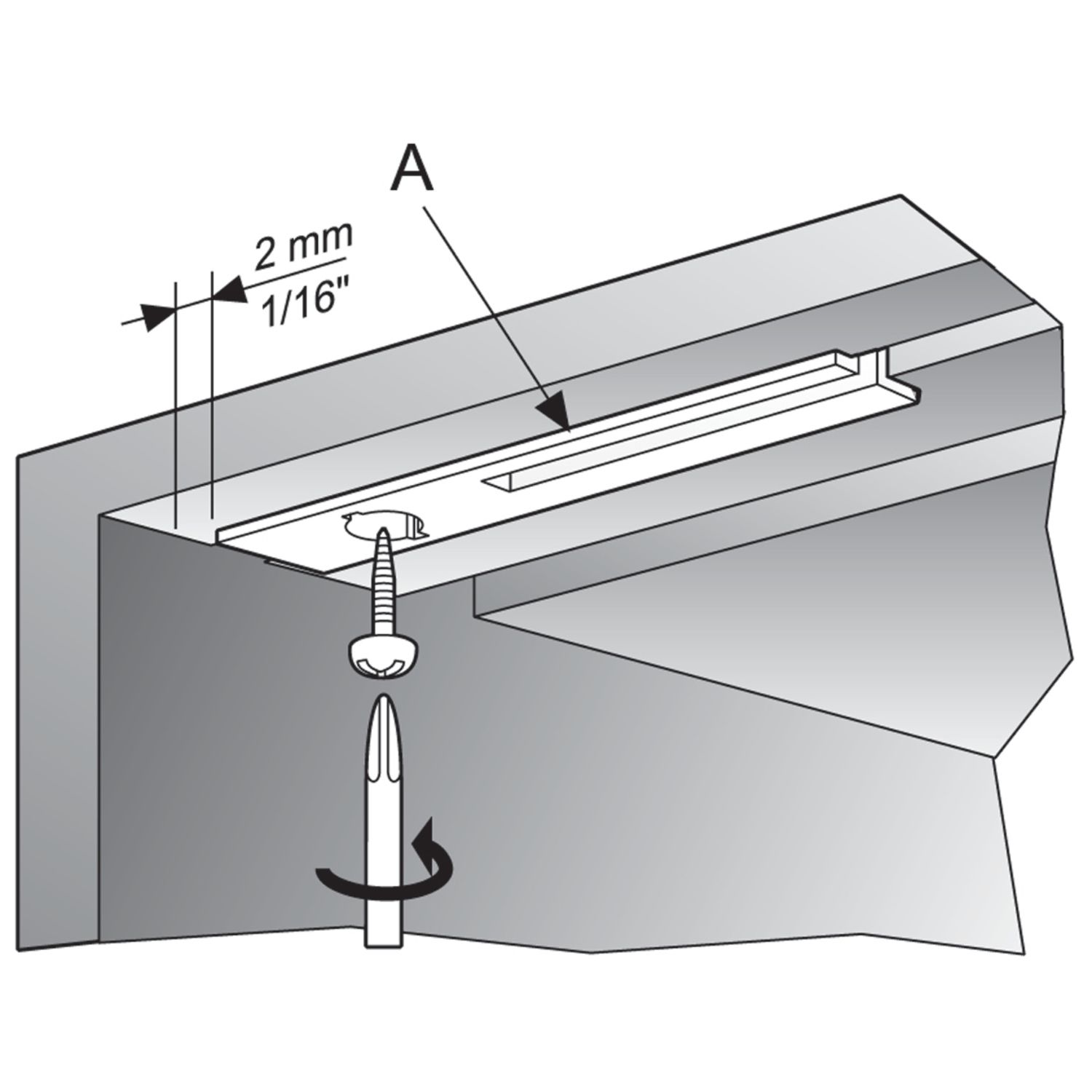 A

2 mm
1/16"