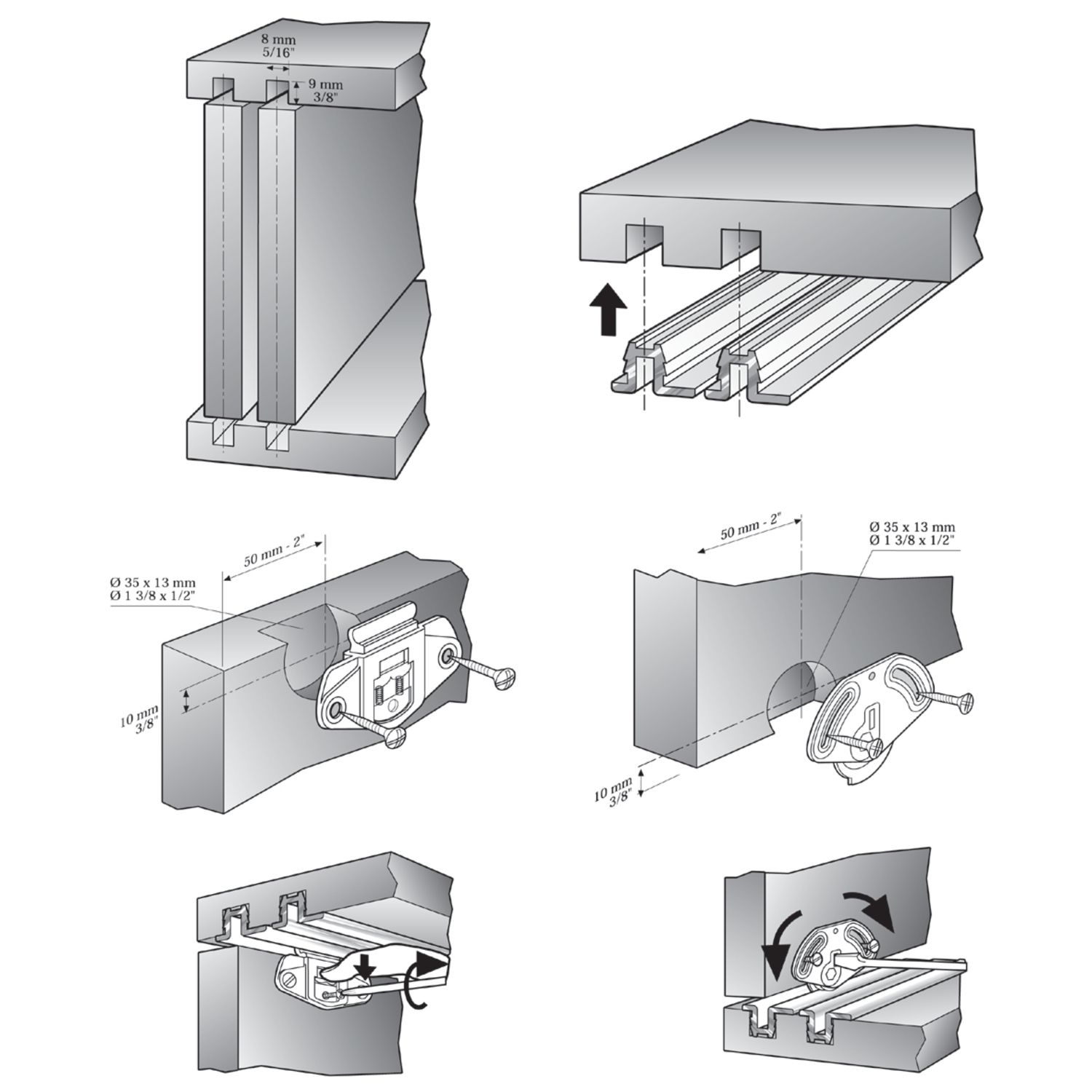 8 mm
5/16"
9 mm
3/8"

50 mm - 2"
Ø 35 x 13 mm
Ø 1 3/8 x 1/2"
10 mm
3/8"

50 mm - 2"
Ø 35 x 13 mm
Ø 1 3/8 x 1/2"
10 mm
3/8"