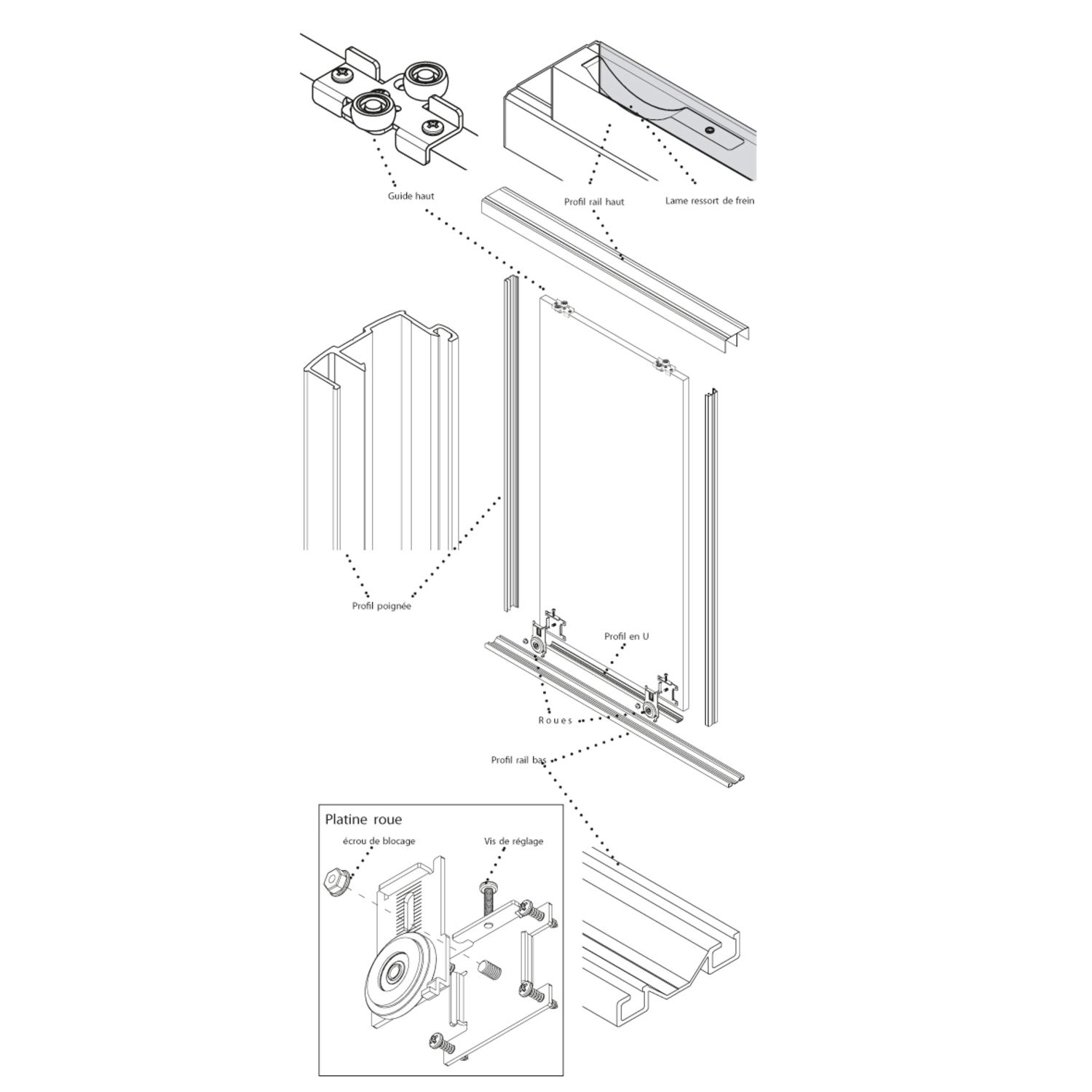 Guide haut

Profil rail haut

Lame ressort de frein

Profil poignée

Profil en U

Roues

Profil rail bas

Platine roue

écrou de blocage

Vis de réglage