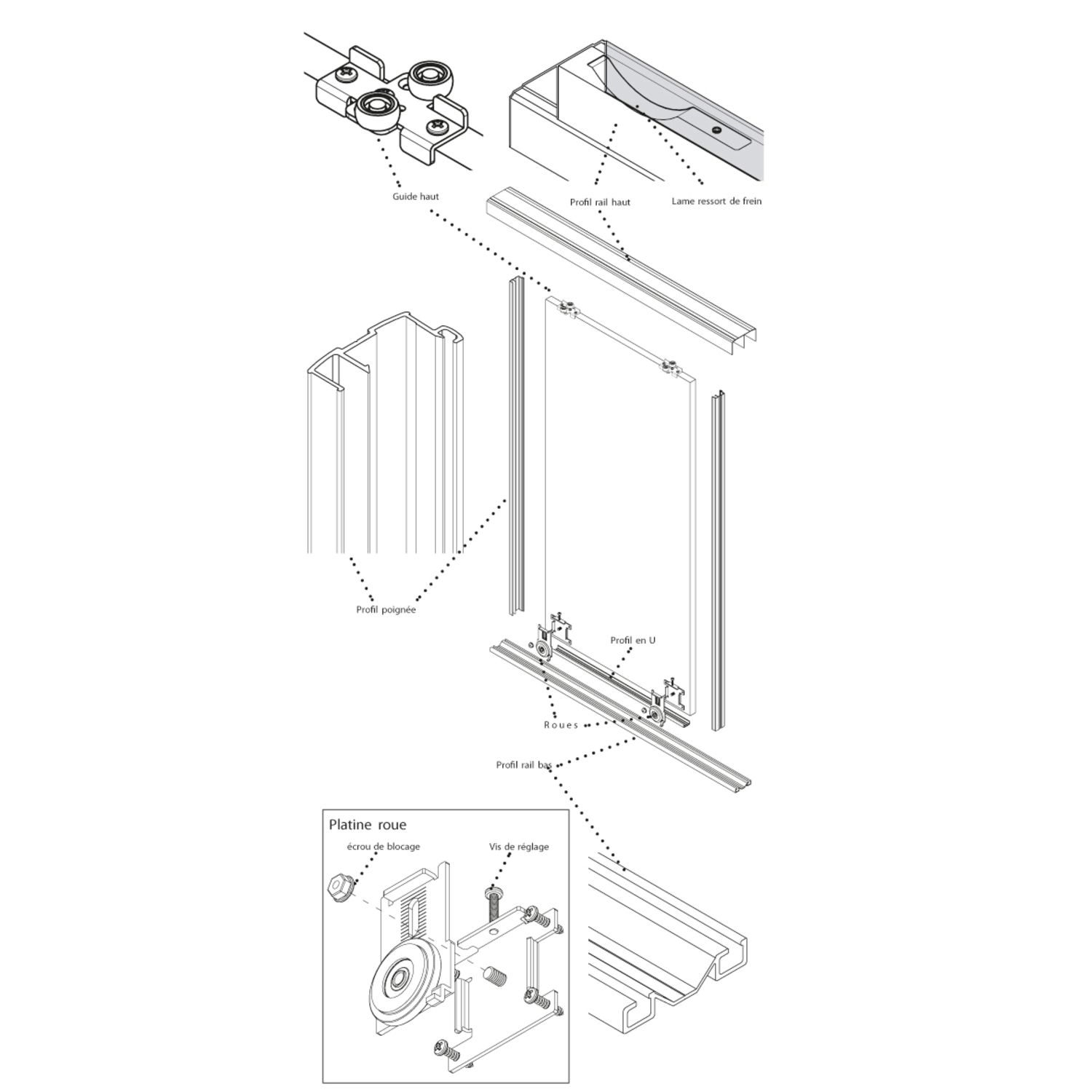 Guide haut

Profil rail haut

Lame ressort de frein

Profil poignée

Profil en U

Roues

Profil rail bas

Platine roue

écrou de blocage

Vis de réglage