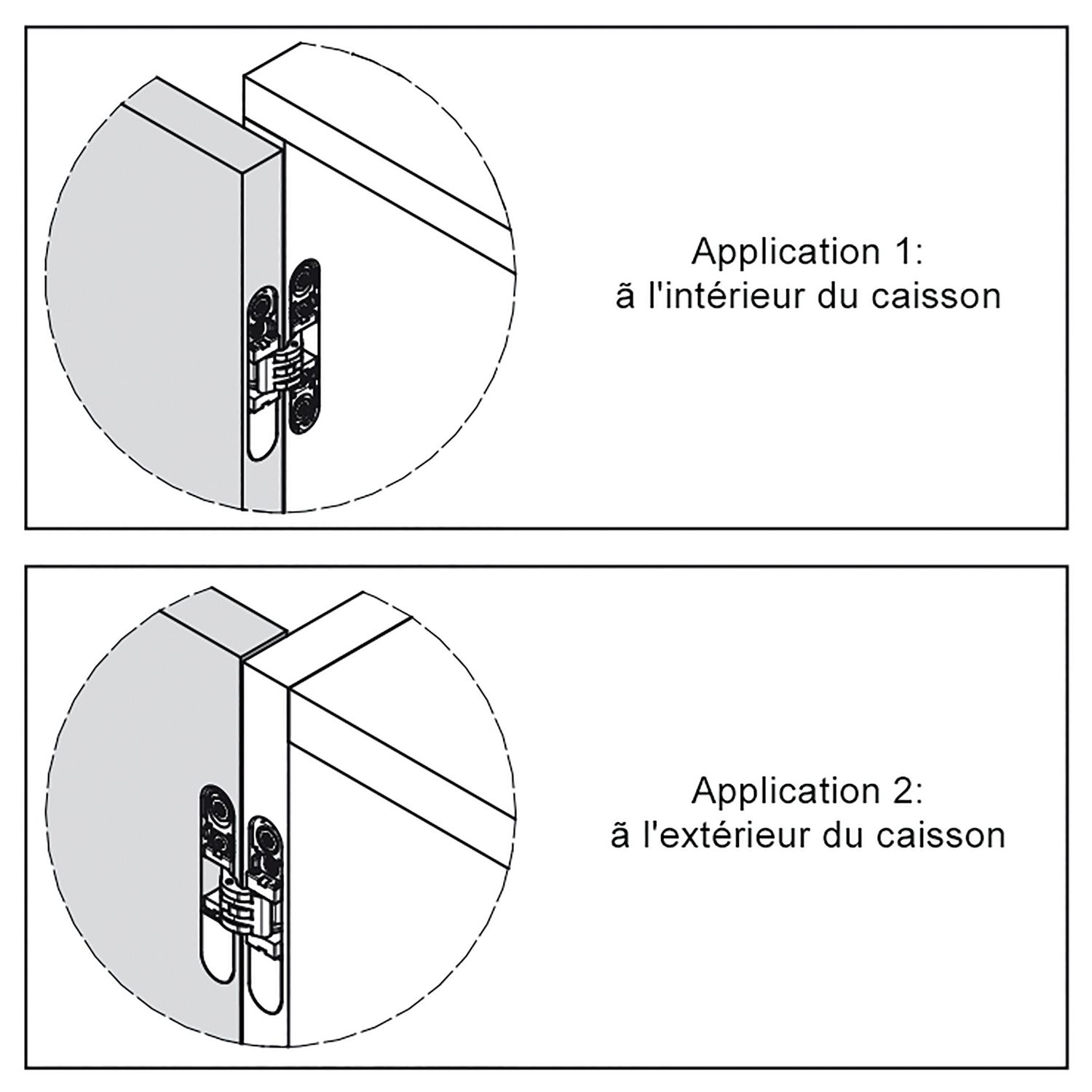 Application 1:
ã l'intérieur du caisson

Application 2:
ã l'extérieur du caisson