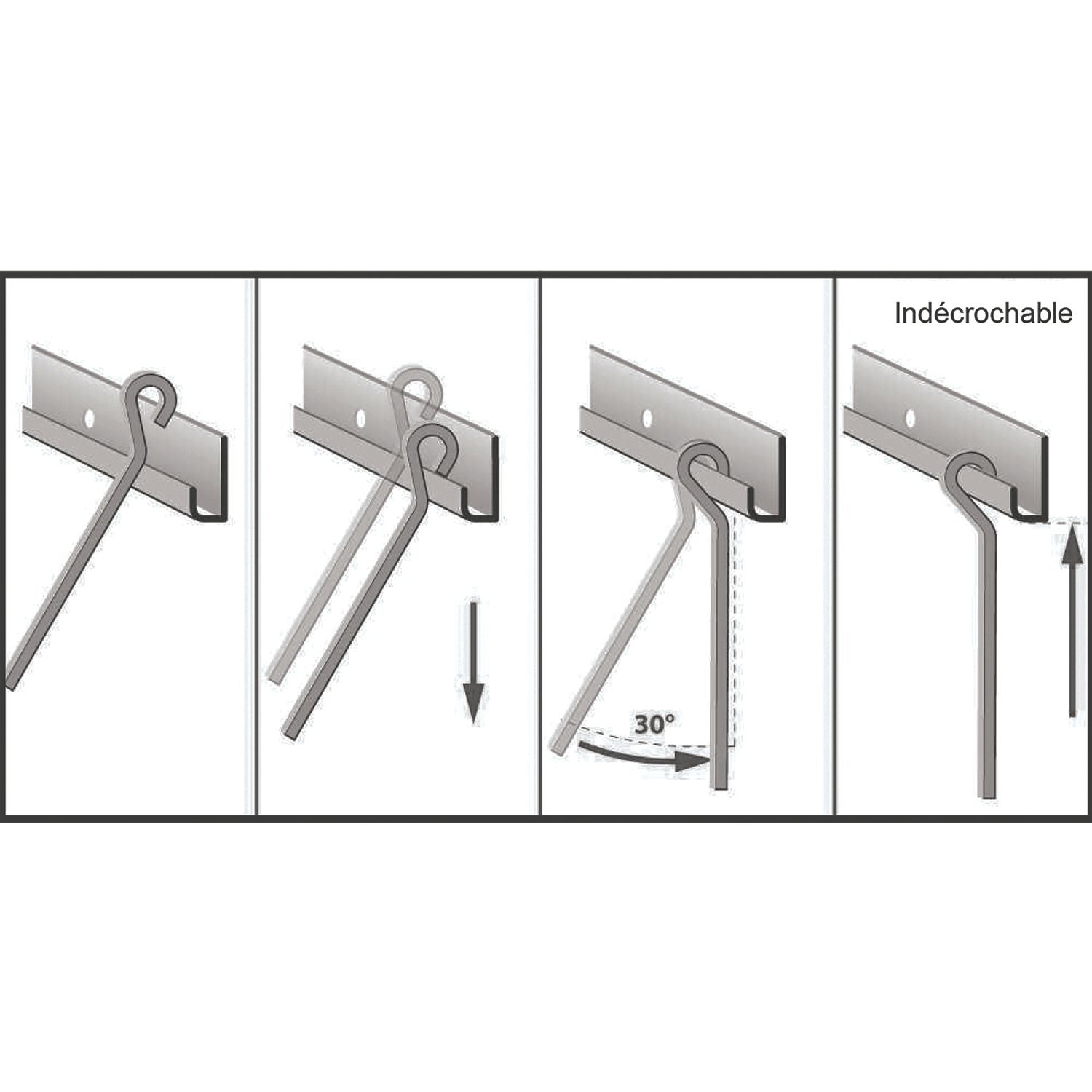 30°

Indécrochable