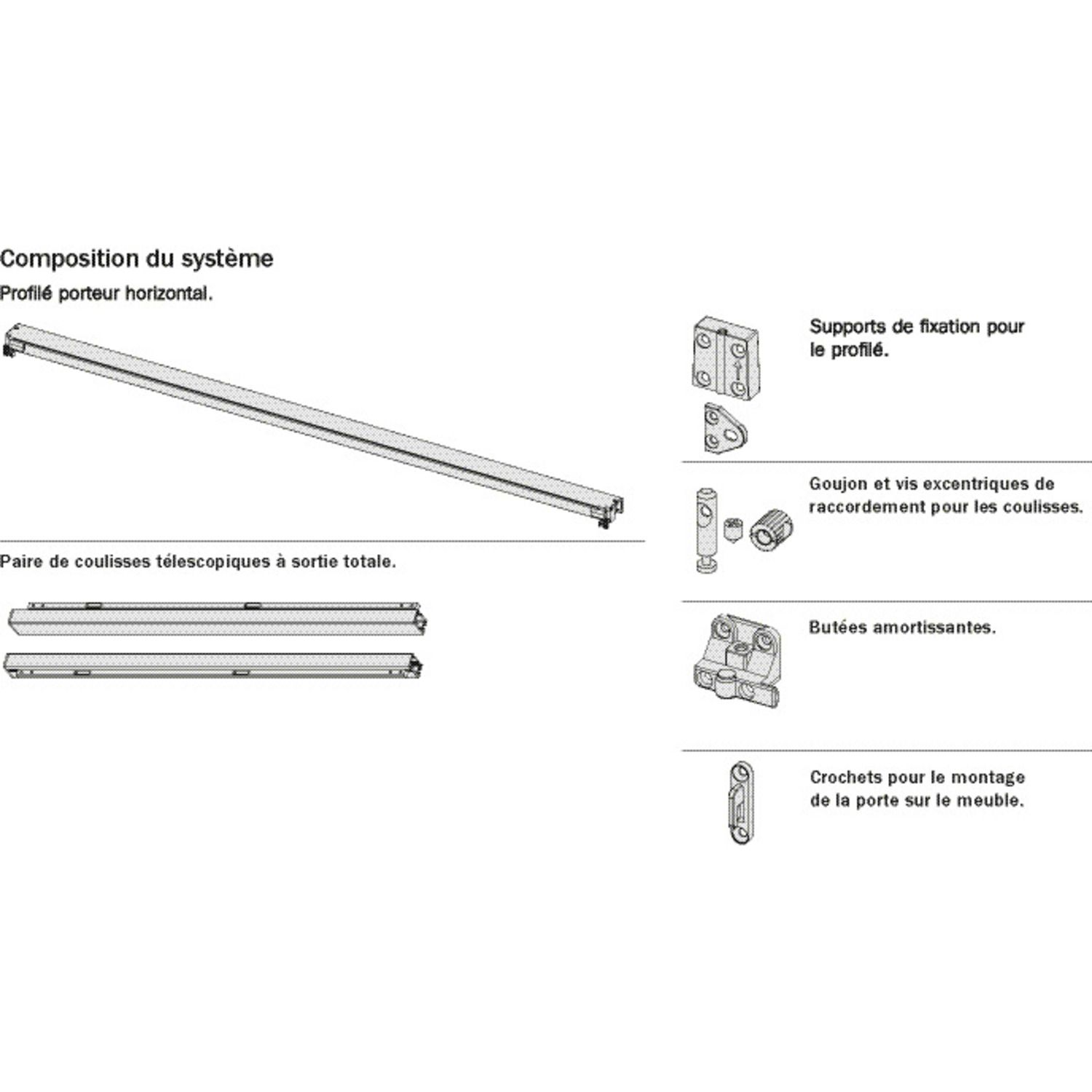 Composition du système

Profilé porteur horizontal.

Paire de coulisses télescopiques à sortie totale.

Supports de fixation pour le profilé.

Goujon et vis excentriques de raccordement pour les coulisses.

Butées amortissantes.

Crochets pour le montage de la porte sur le meuble.