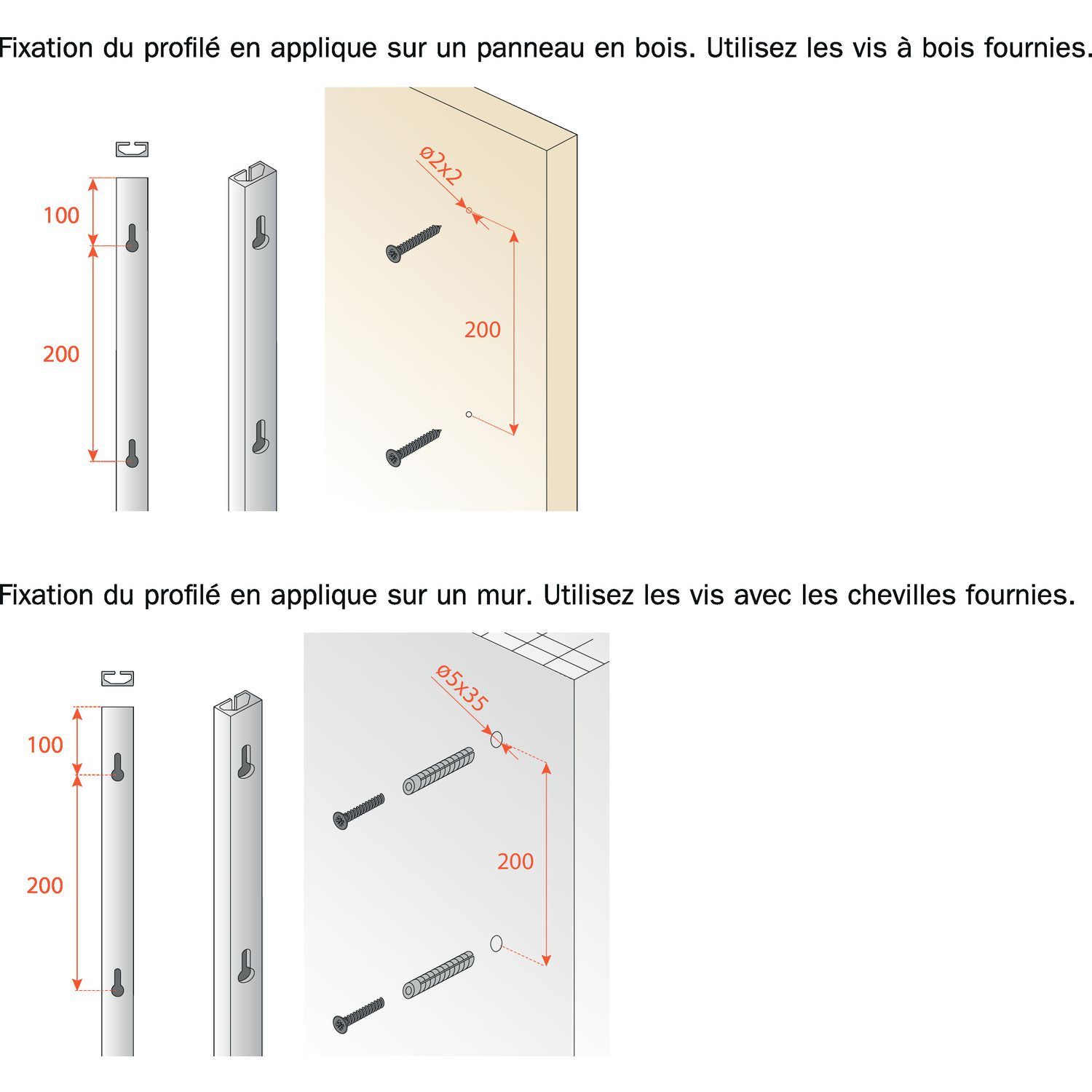 Fixation du profilé en applique sur un panneau en bois. Utilisez les vis à bois fournies.

100

200

ø2x2

200

Fixation du profilé en applique sur un mur. Utilisez les vis avec les chevilles fournies.

100

200

ø5x35

200