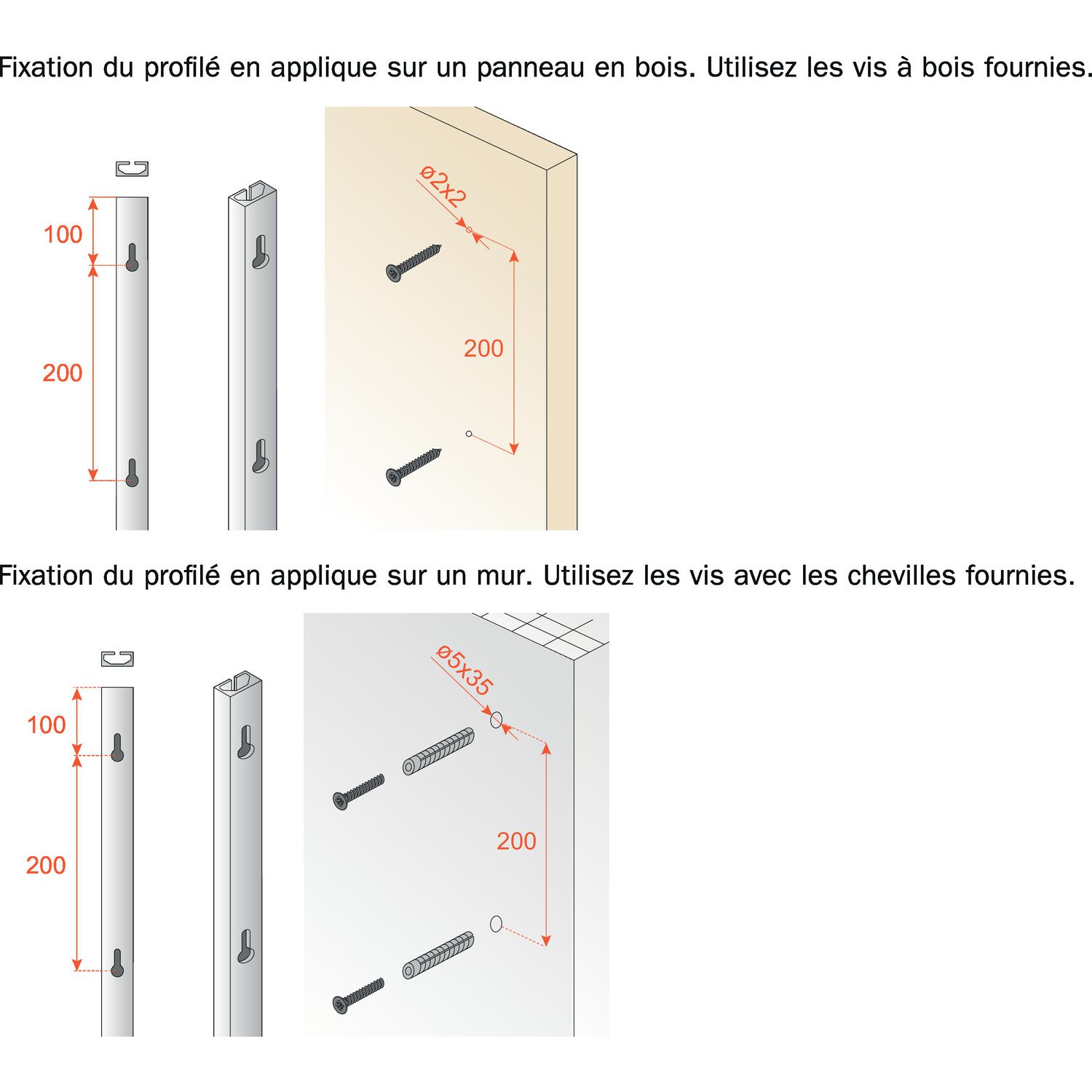 Fixation du profilé en applique sur un panneau en bois. Utilisez les vis à bois fournies.

100

200

ø2x2

200

Fixation du profilé en applique sur un mur. Utilisez les vis avec les chevilles fournies.

100

200

ø5x35

200