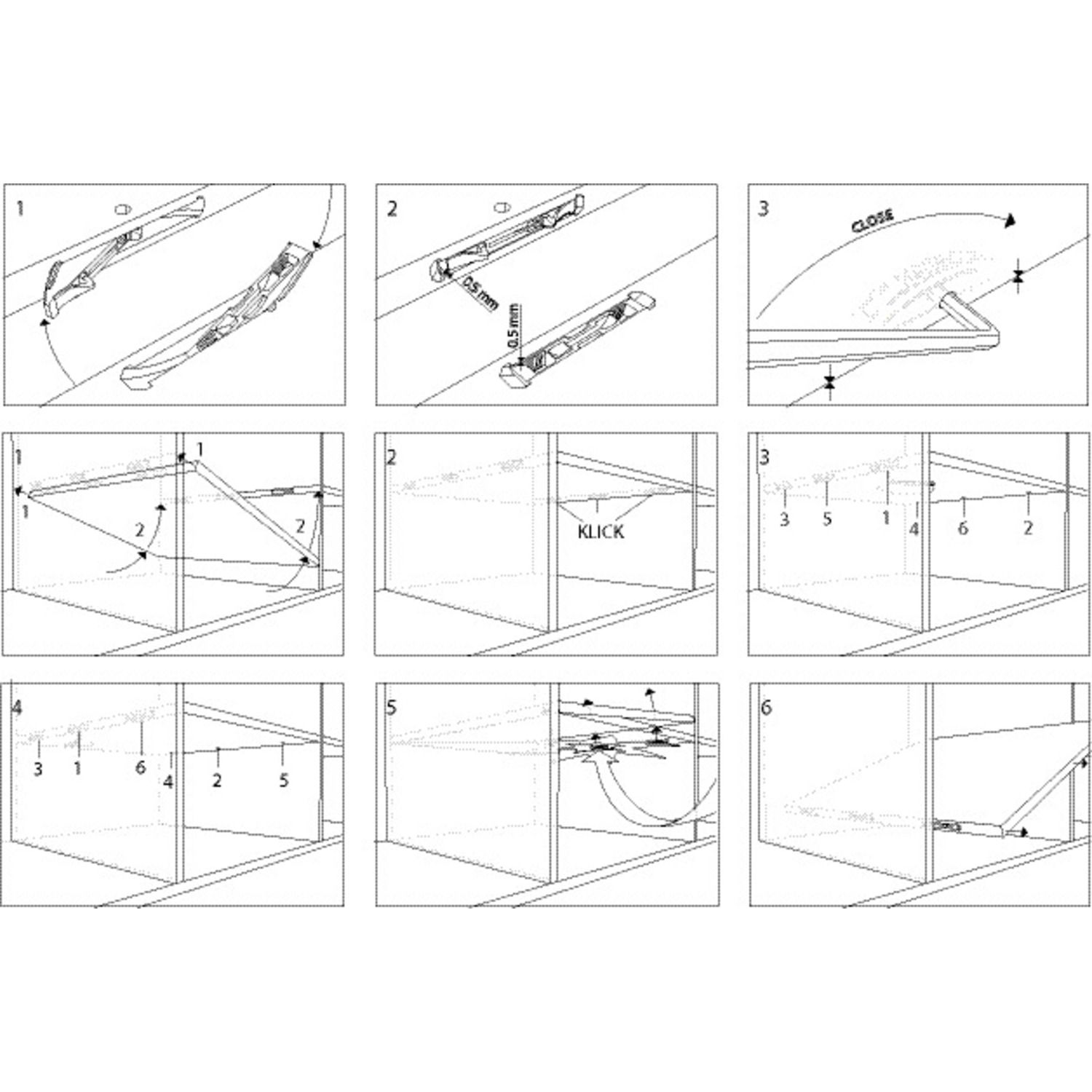 1

2
0.5 mm
0.5 mm

3
CLOSE

1
1
1
2
2

2
KLICK

3
3
5
1
4
6
2

4
3
1
6
4
2
5

5

6