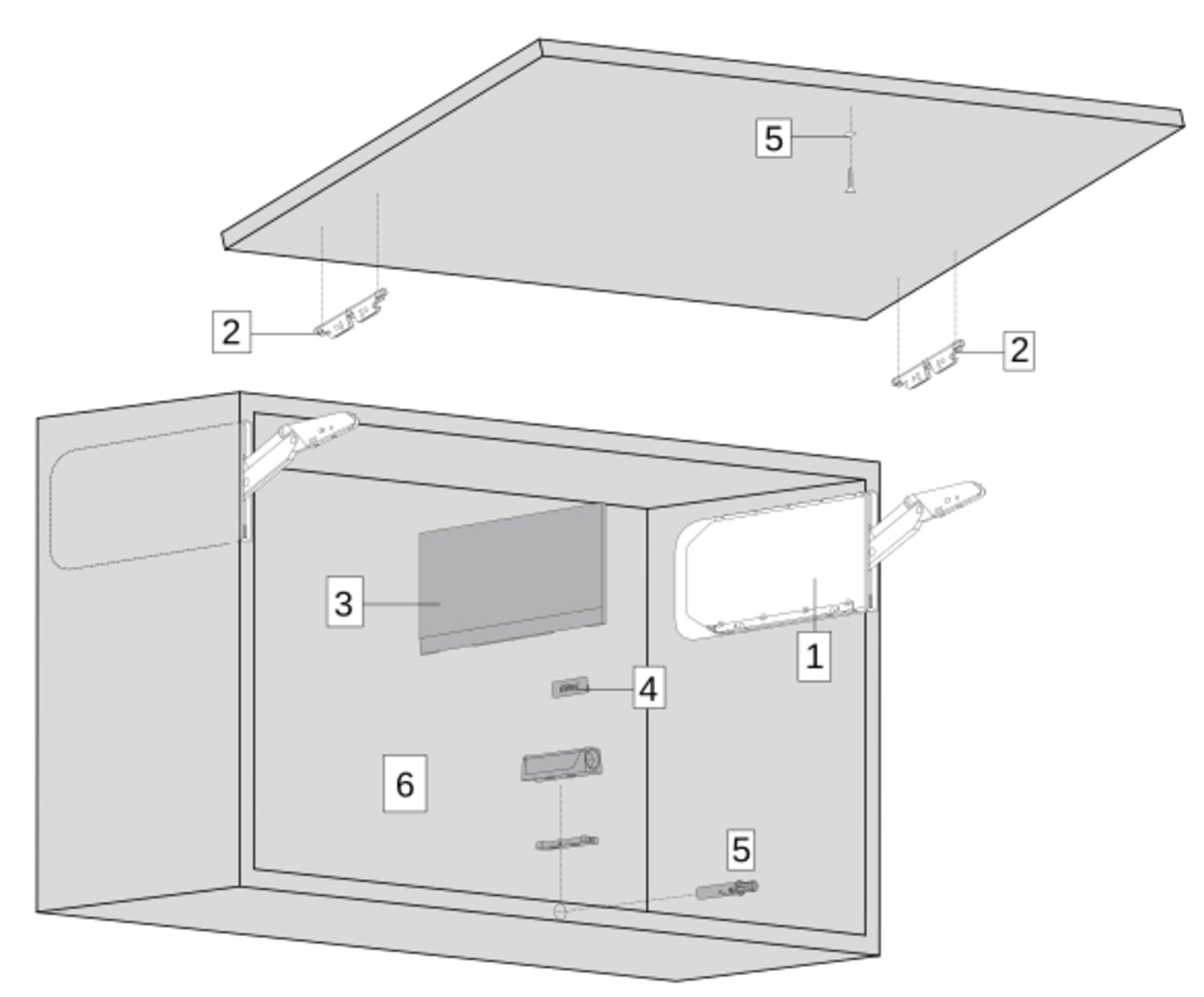 5

2

2

3

1

4

6

5