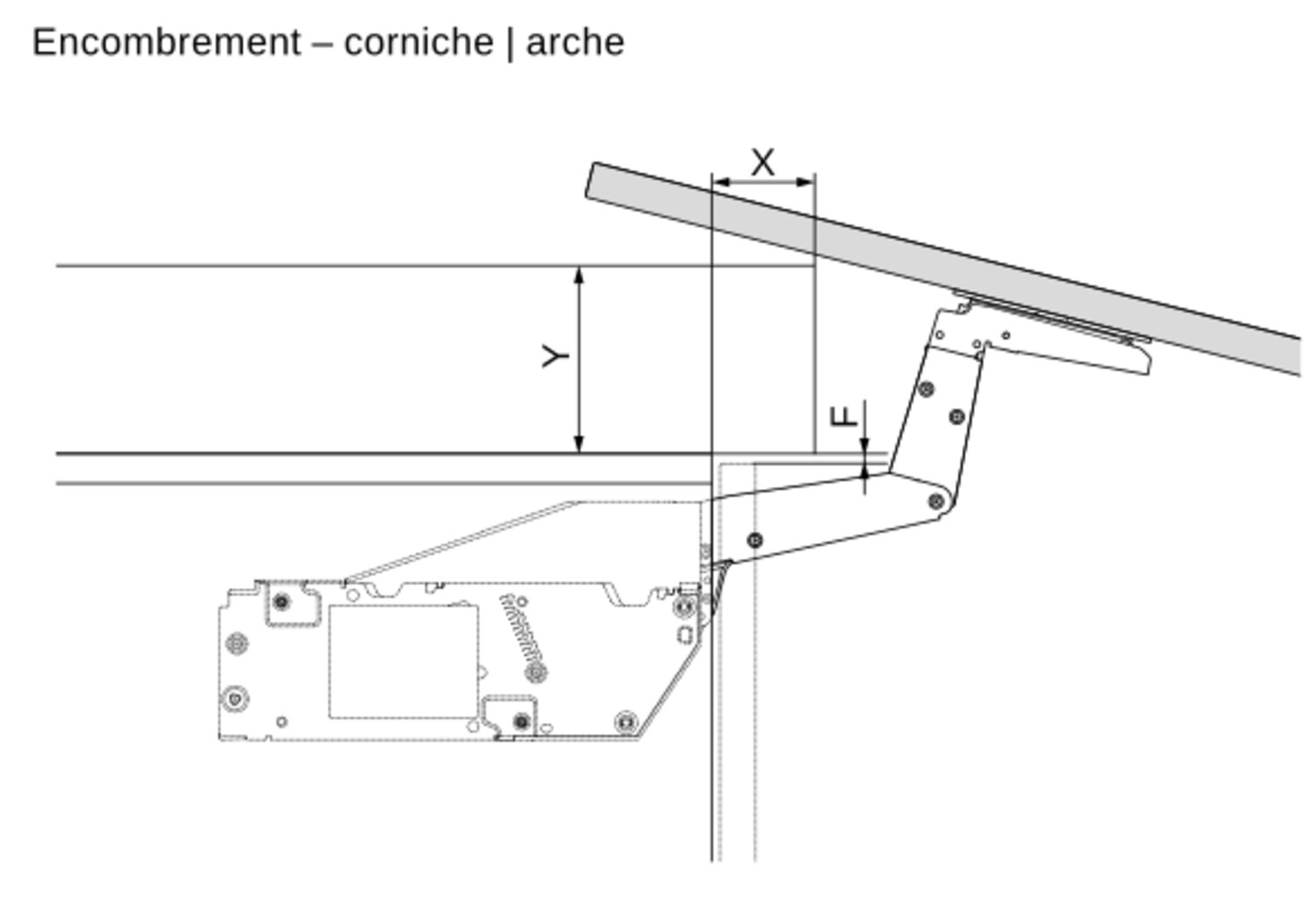 Encombrement – corniche | arche

X

Y

F