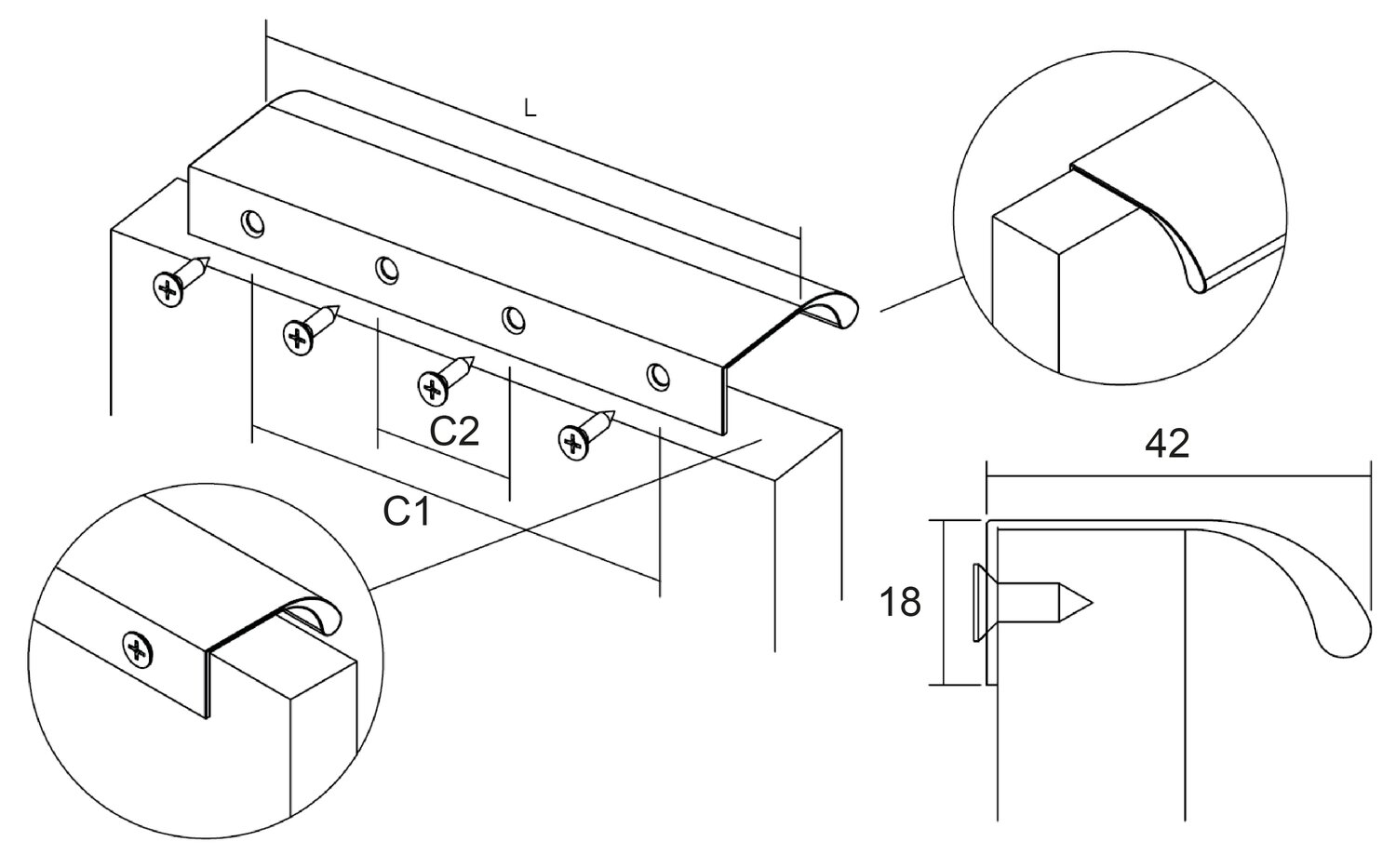 L

C2

C1

42

18