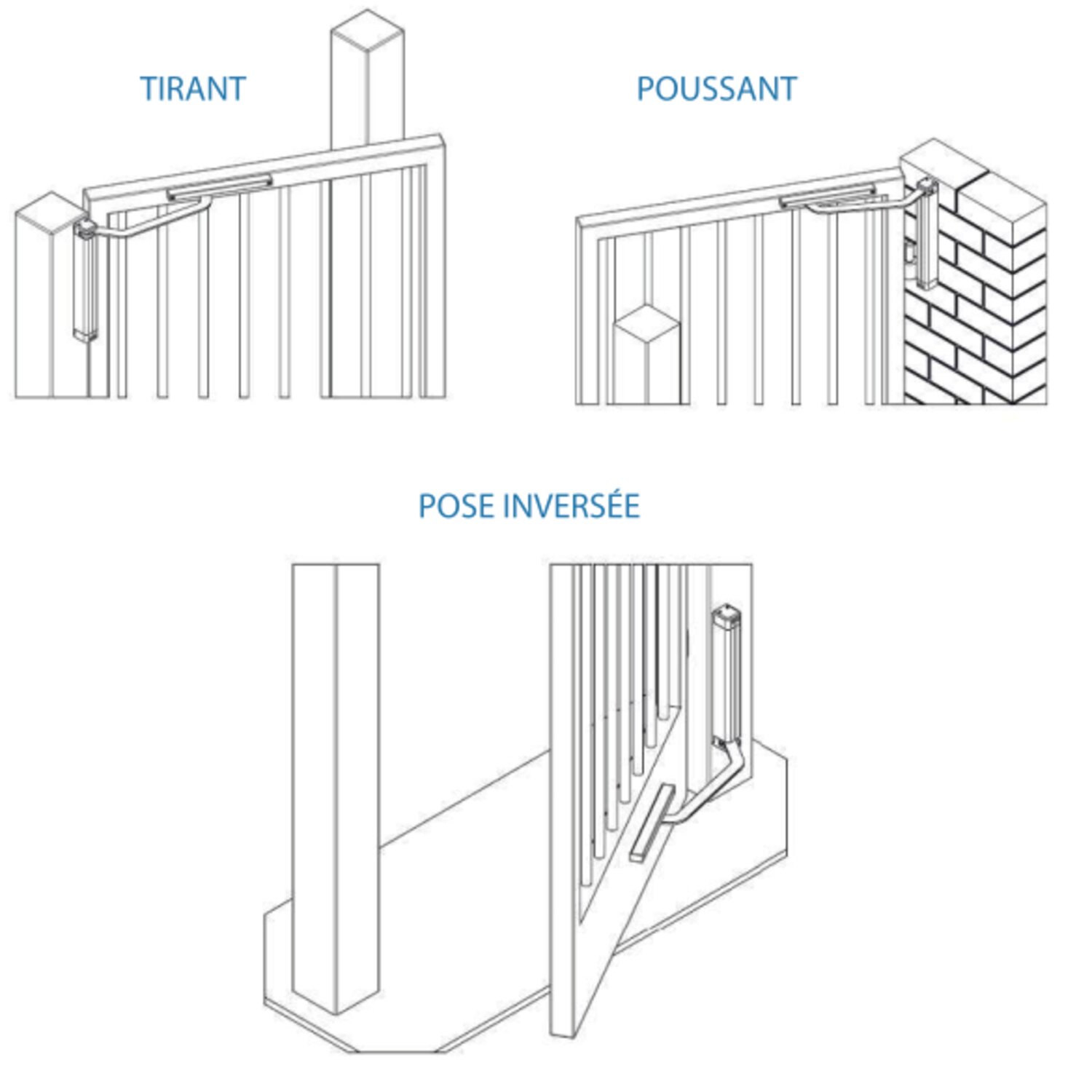 TIRANT

POUSSANT

POSE INVERSÉE