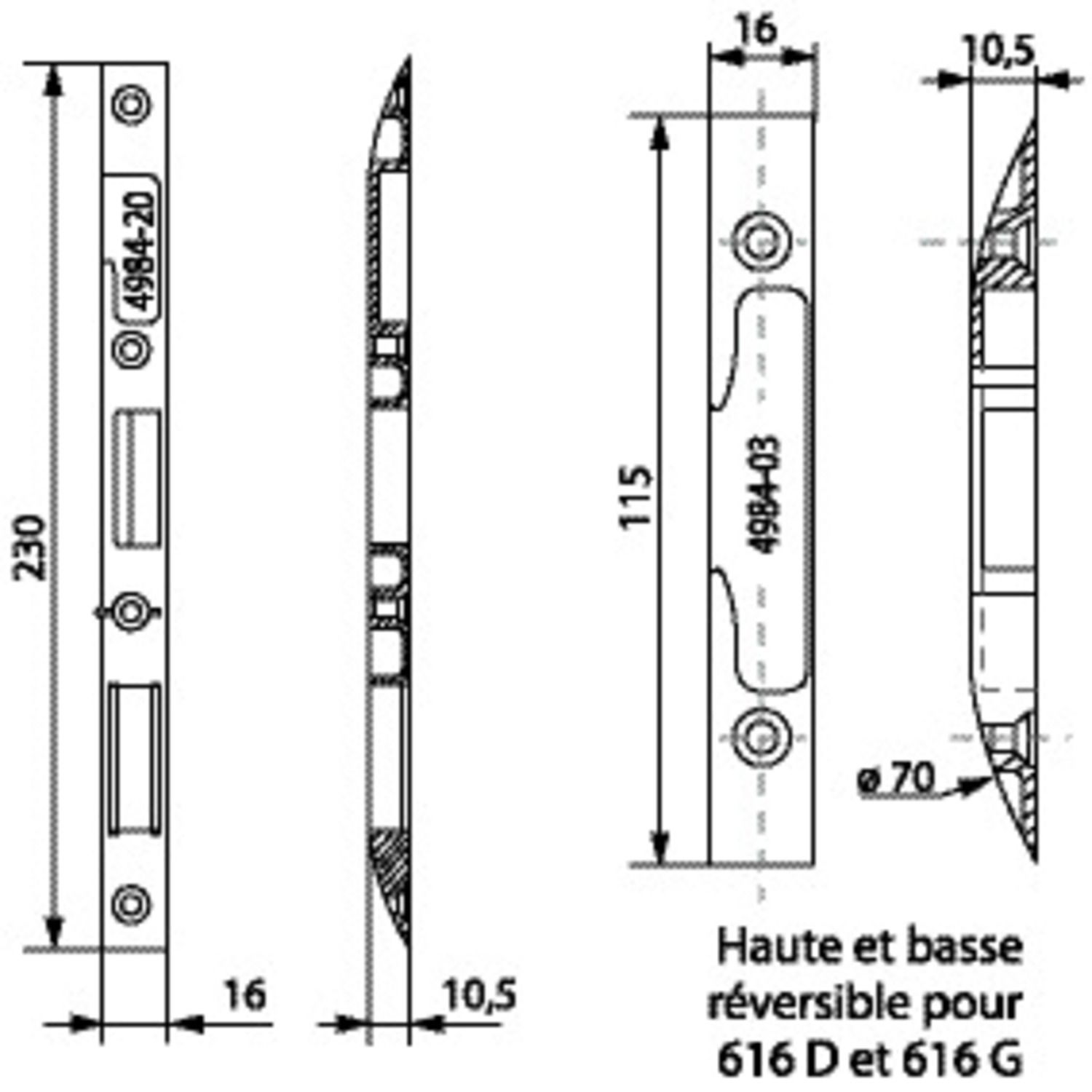 230

4984-20

16

10,5

16

115

4984-03

10,5

ø 70

Haute et basse réversible pour 616 D et 616 G